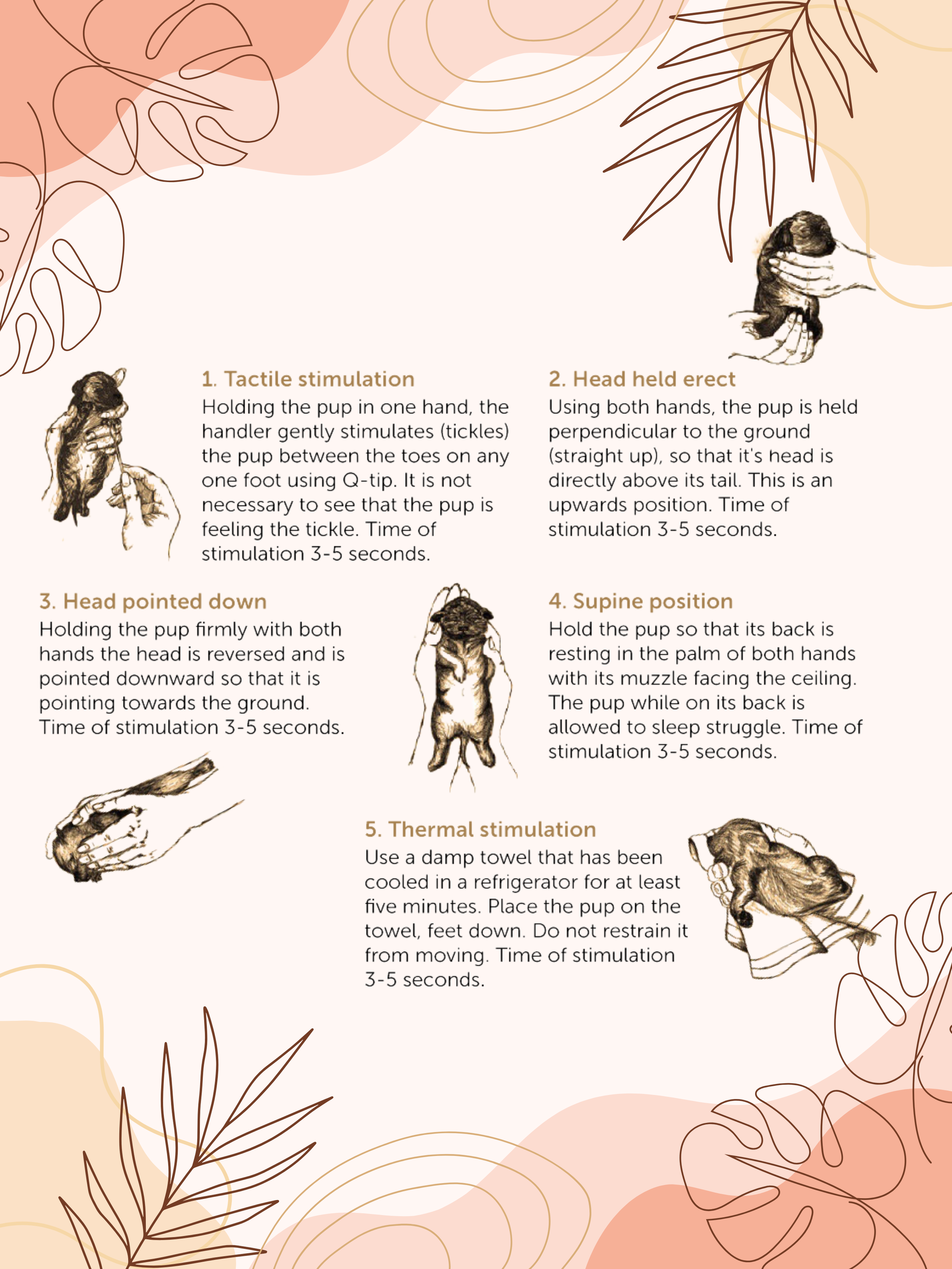 1. Tactile stimulation
Holding the pup in one hand, the handler gently stimulates (tickles) the pup between the toes on any one foot using Q-tip. It is not necessary to see that the pup is feeling the tickle. Time of stimulation 3-5 seconds.

2. Head held erect
Using both hands, the pup is held perpendicular to the ground (straight up), so that it's head is directly above its tail. This is an upwards position. Time of stimulation 3-5 seconds.

3. Head pointed down
Holding the pup firmly with both hands the head is reversed and is pointed downward so that it is pointing towards the ground. Time of stimulation 3-5 seconds.

4. Supine position
Hold the pup so that its back is resting in the palm of both hands with its muzzle facing the ceiling. The pup while on its back is allowed to sleep struggle. Time of stimulation 3-5 seconds.

5. Thermal stimulation
Use a damp towel that has been cooled in a refrigerator for at least five minutes. Place the pup on the towel, feet down. Do not restrain it from moving. Time of stimulation 3-5 seconds.