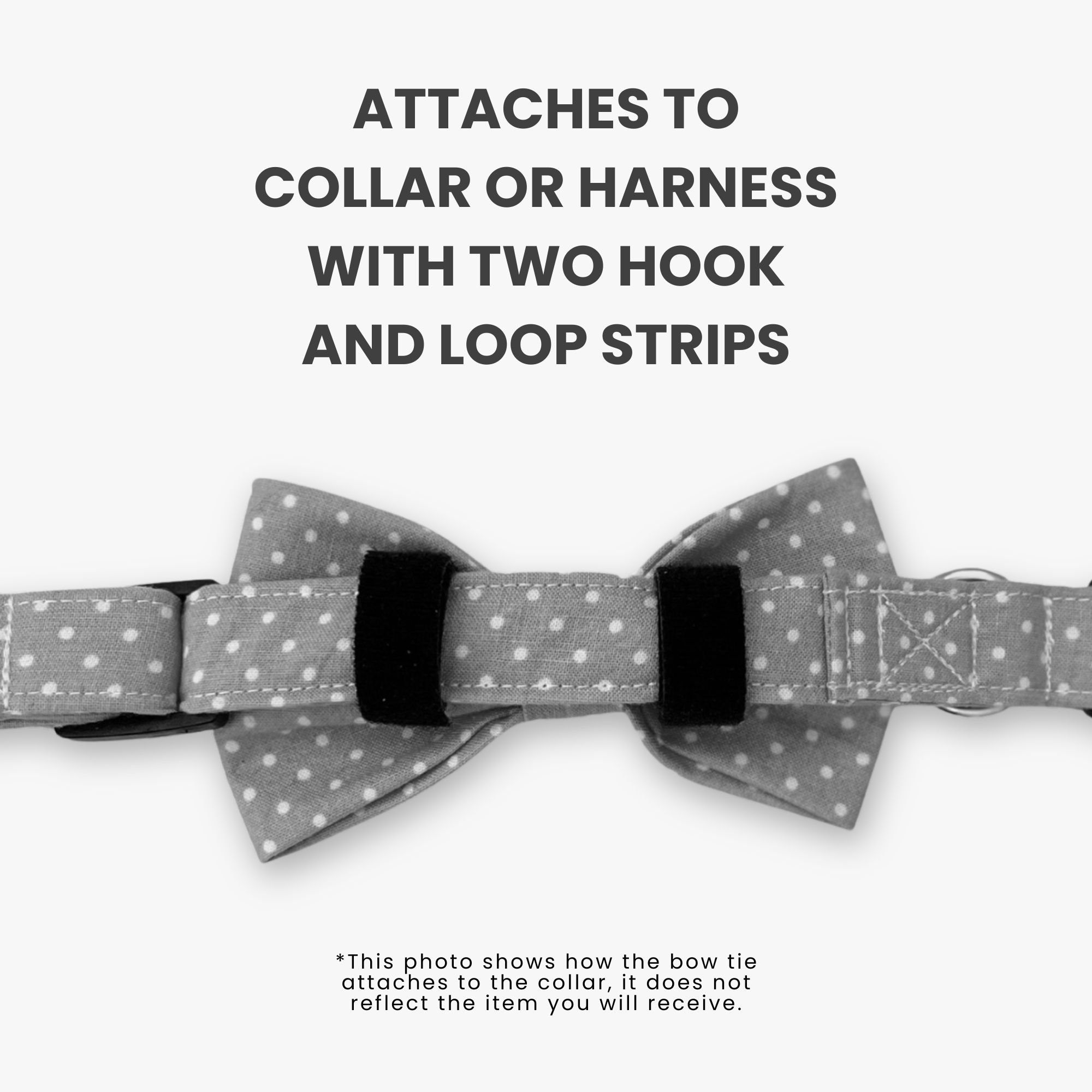 ATTACHES TO COLLAR OR HARNESS WITH TWO HOOK AND LOOP STRIPS

*This photo shows how the bow tie attaches to the collar, it does not reflect the item you will receive.