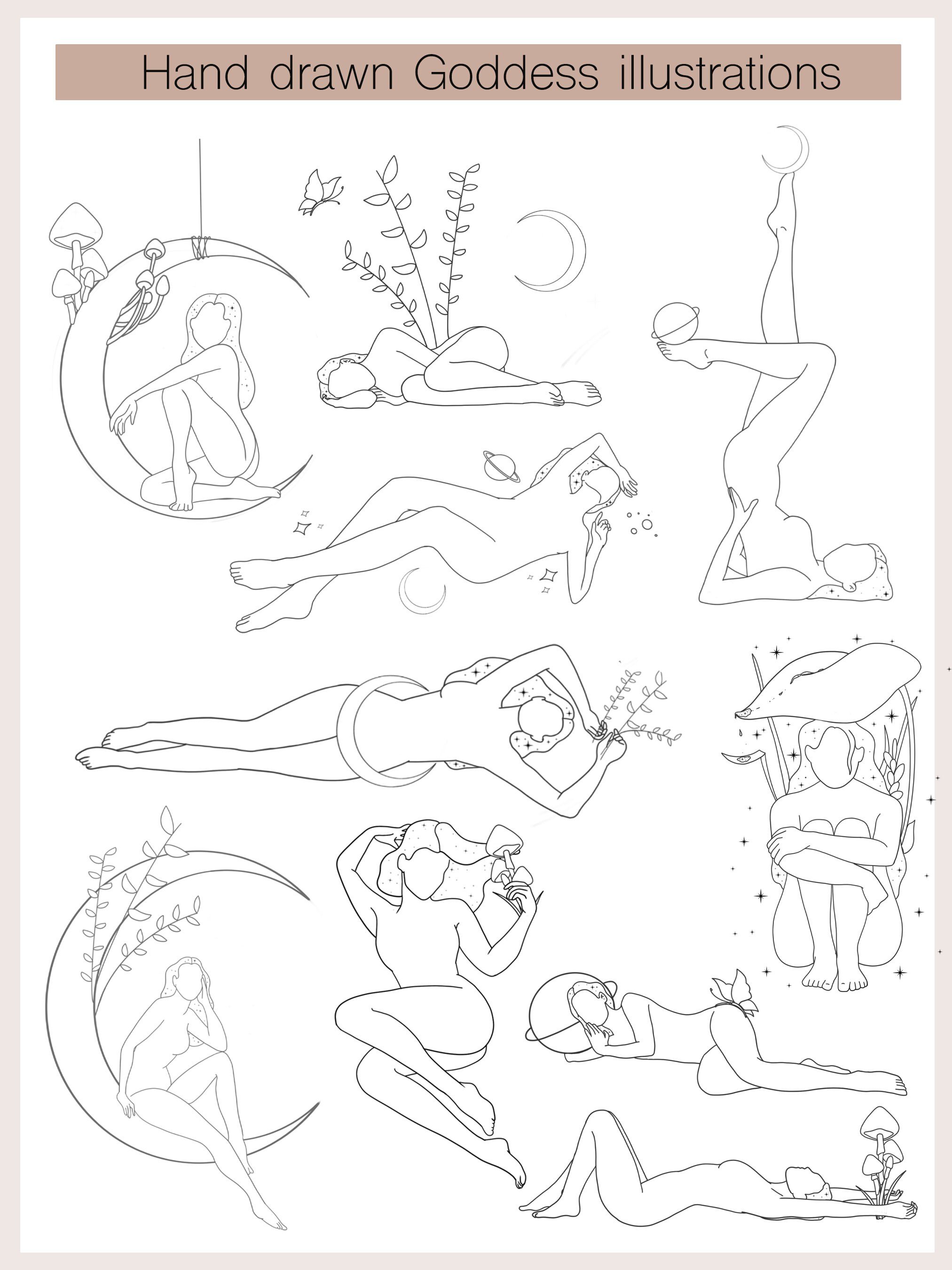 Hand drawn Goddess illustrations