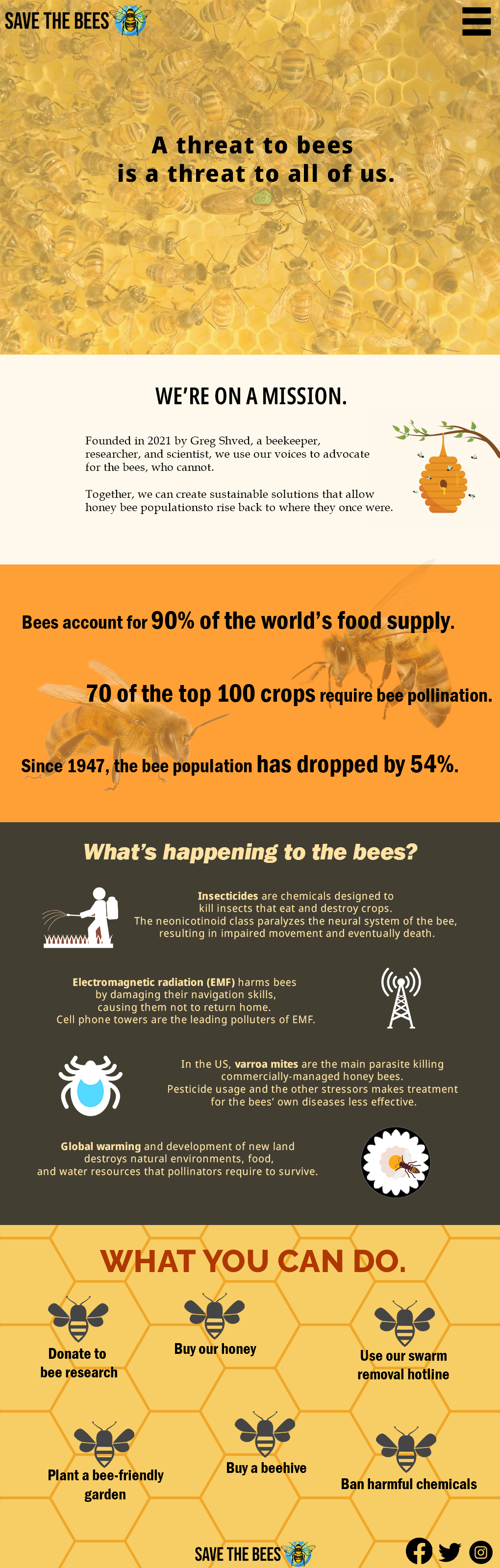 SAVE THE BEES

A threat to bees is a threat to all of us.

WE'RE ON A MISSION.

Founded in 2021 by Greg Shved, a beekeeper, researcher, and scientist, we use our voices to advocate for the bees, who cannot.

Together, we can create sustainable solutions that allow honey bee populationsto rise back to where they once were.

Bees account for 90% of the world's food supply.

70 of the top 100 crops require bee pollination.

Since 1947, the bee population has dropped by 54%.

What's happening to the bees?

Insecticides are chemicals designed to kill insects that eat and destroy crops. The neonicotinoid class paralyzes the neural system of the bee, resulting in impaired movement and eventually death.

Electromagnetic radiation (EMF) harms bees by damaging their navigation skills, causing them not to return home. Cell phone towers are the leading polluters of EMF.

In the US, varroa mites are the main parasite killing commercially-managed honey bees. Pesticide usage and the other stressors makes treatment for the bees' own diseases less effective.

Global warming and development of new land destroys natural environments, food, and water resources that pollinators require to survive.

WHAT YOU CAN DO.

Donate to bee research

Buy our honey

Use our swarm removal hotline

Plant a bee-friendly garden

Buy a beehive

Ban harmful chemicals

SAVE THE BEES