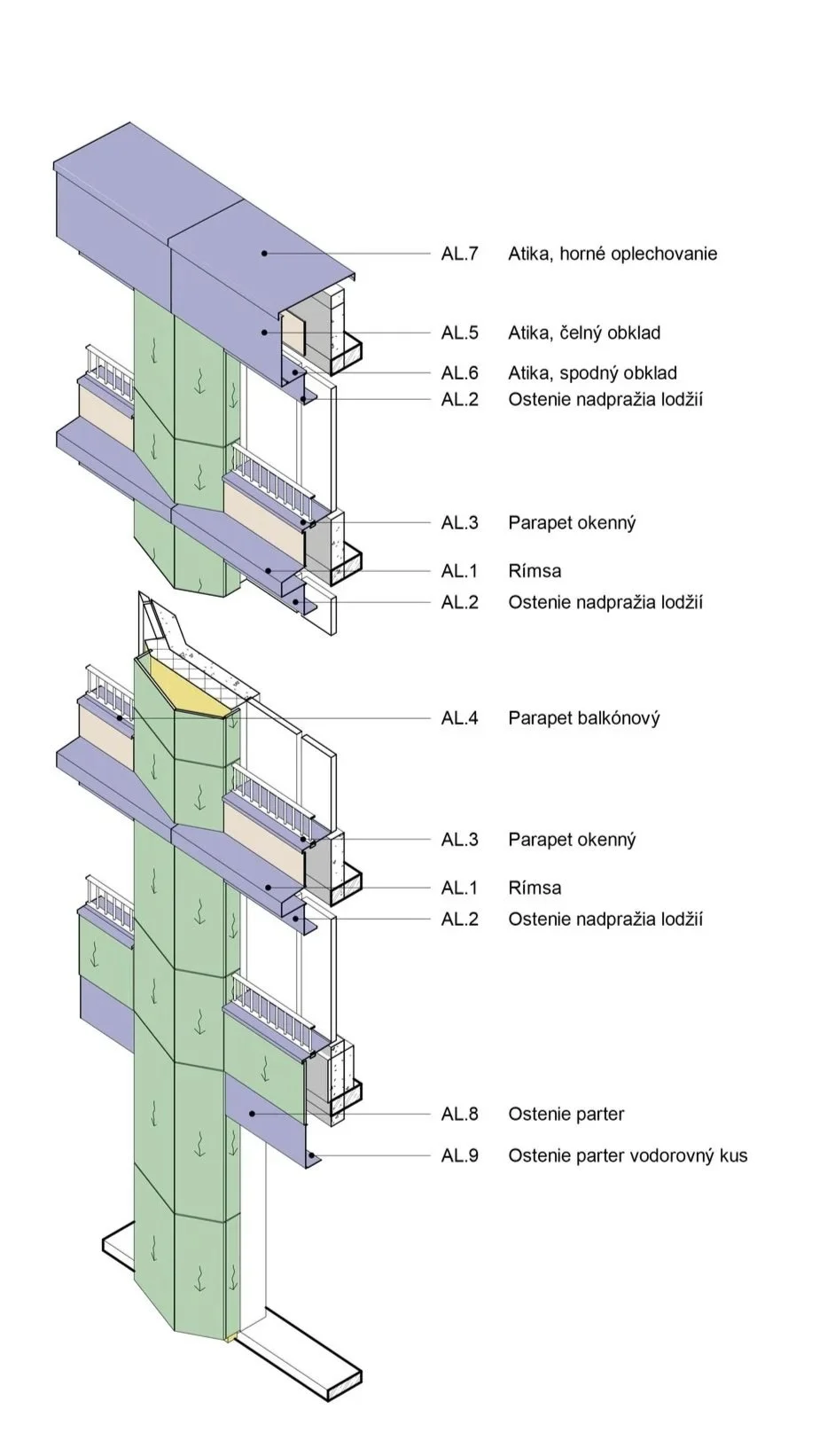 AL.7 Atika, horné oplechovanie

AL.5 Atika, čelný obklad

AL.6 Atika, spodný obklad

AL.2 Ostenie nadpražia lodžií

AL.3 Parapet okenný

AL.1 Rímsa

AL.2 Ostenie nadpražia lodžií

AL.4 Parapet balkónový

AL.3 Parapet okenný

AL.1 Rímsa

AL.2 Ostenie nadpražia lodžií

AL.8 Ostenie parter

AL.9 Ostenie parter vodorovný kus