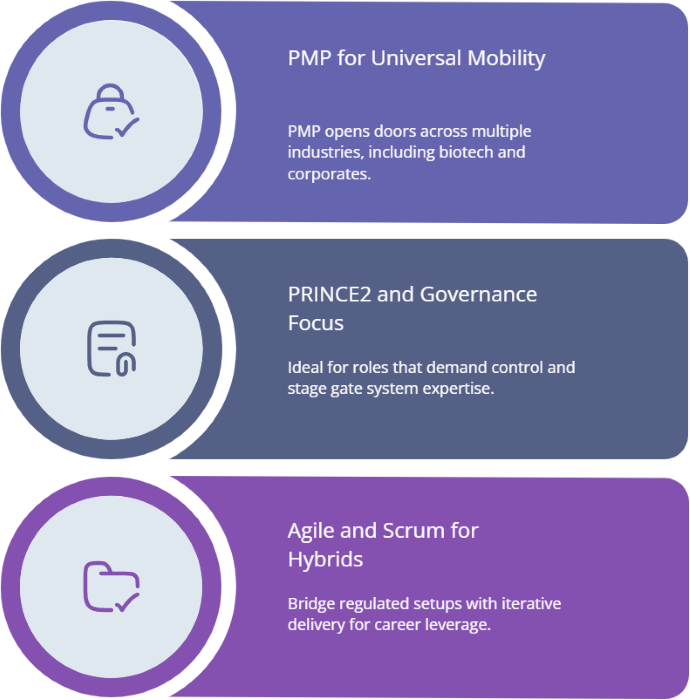 PMP for Universal Mobility

PMP opens doors across multiple industries, including biotech and corporates.

PRINCE2 and Governance Focus

Ideal for roles that demand control and stage gate system expertise.

Agile and Scrum for Hybrids

Bridge regulated setups with iterative delivery for career leverage.