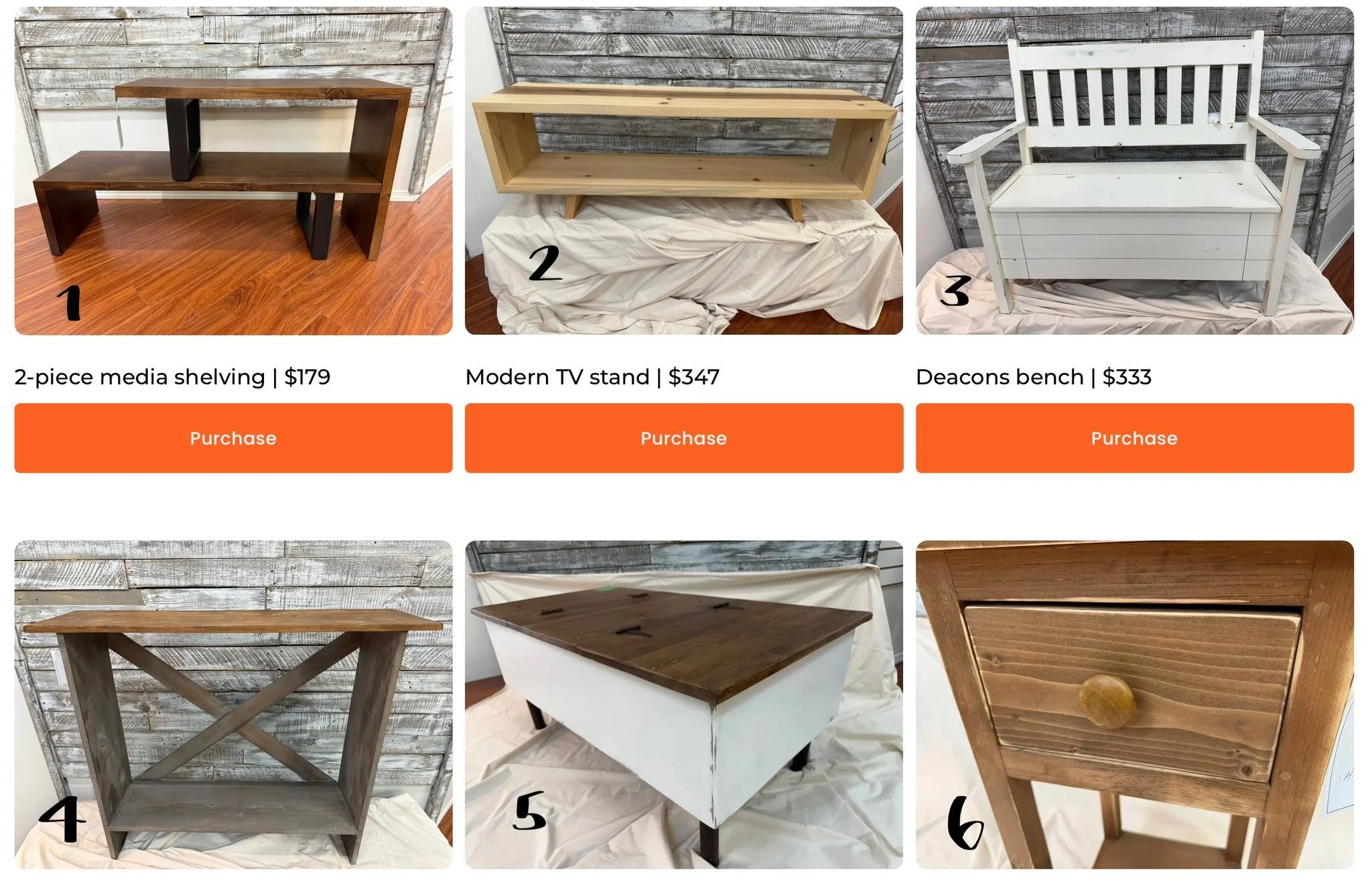 1

2-piece media shelving | $179

Purchase

2

Modern TV stand | $347

Purchase

3

Deacons bench | $333

Purchase

4

5

6