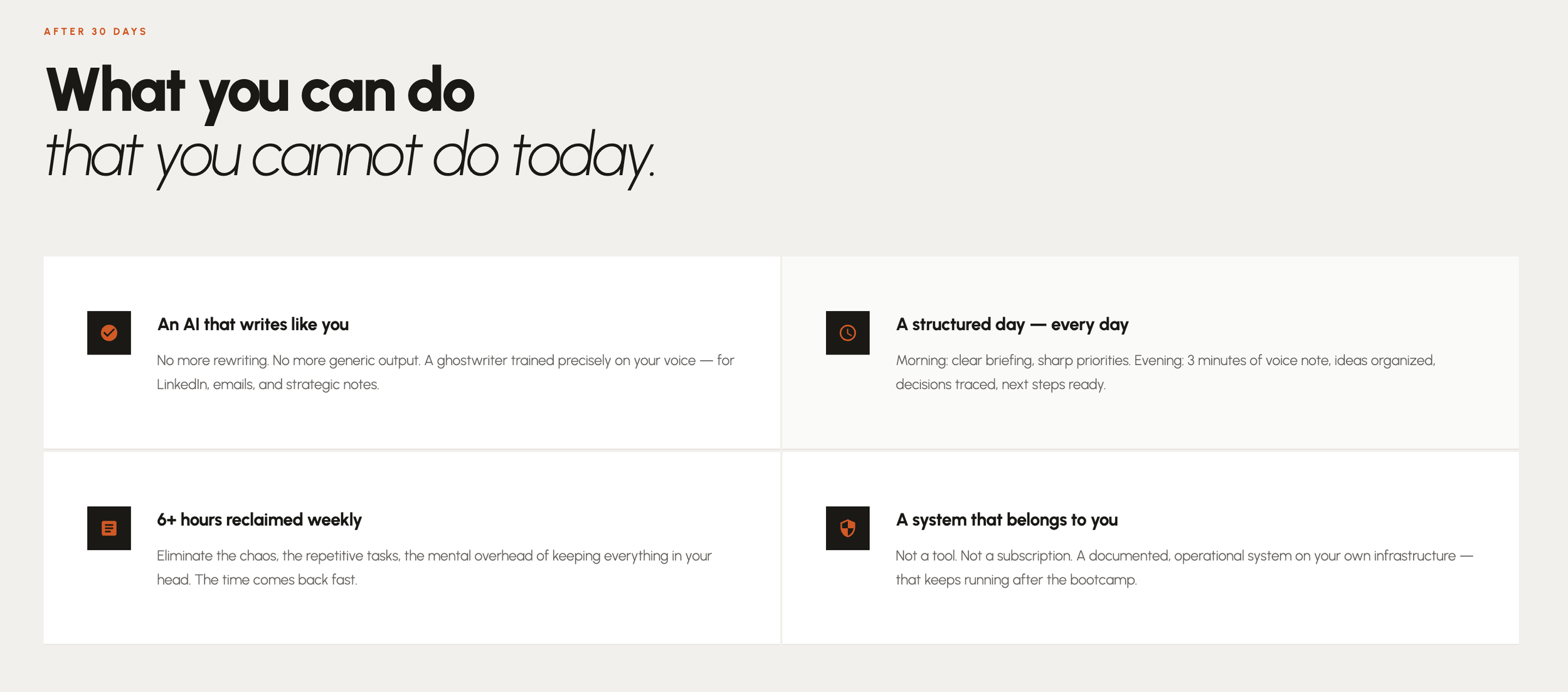 AFTER 30 DAYS

What you can do
that you cannot do today.

An AI that writes like you

No more rewriting. No more generic output. A ghostwriter trained precisely on your voice — for LinkedIn, emails, and strategic notes.

A structured day — every day

Morning: clear briefing, sharp priorities. Evening: 3 minutes of voice note, ideas organized, decisions traced, next steps ready.

6+ hours reclaimed weekly

Eliminate the chaos, the repetitive tasks, the mental overhead of keeping everything in your head. The time comes back fast.

A system that belongs to you

Not a tool. Not a subscription. A documented, operational system on your own infrastructure — that keeps running after the bootcamp.