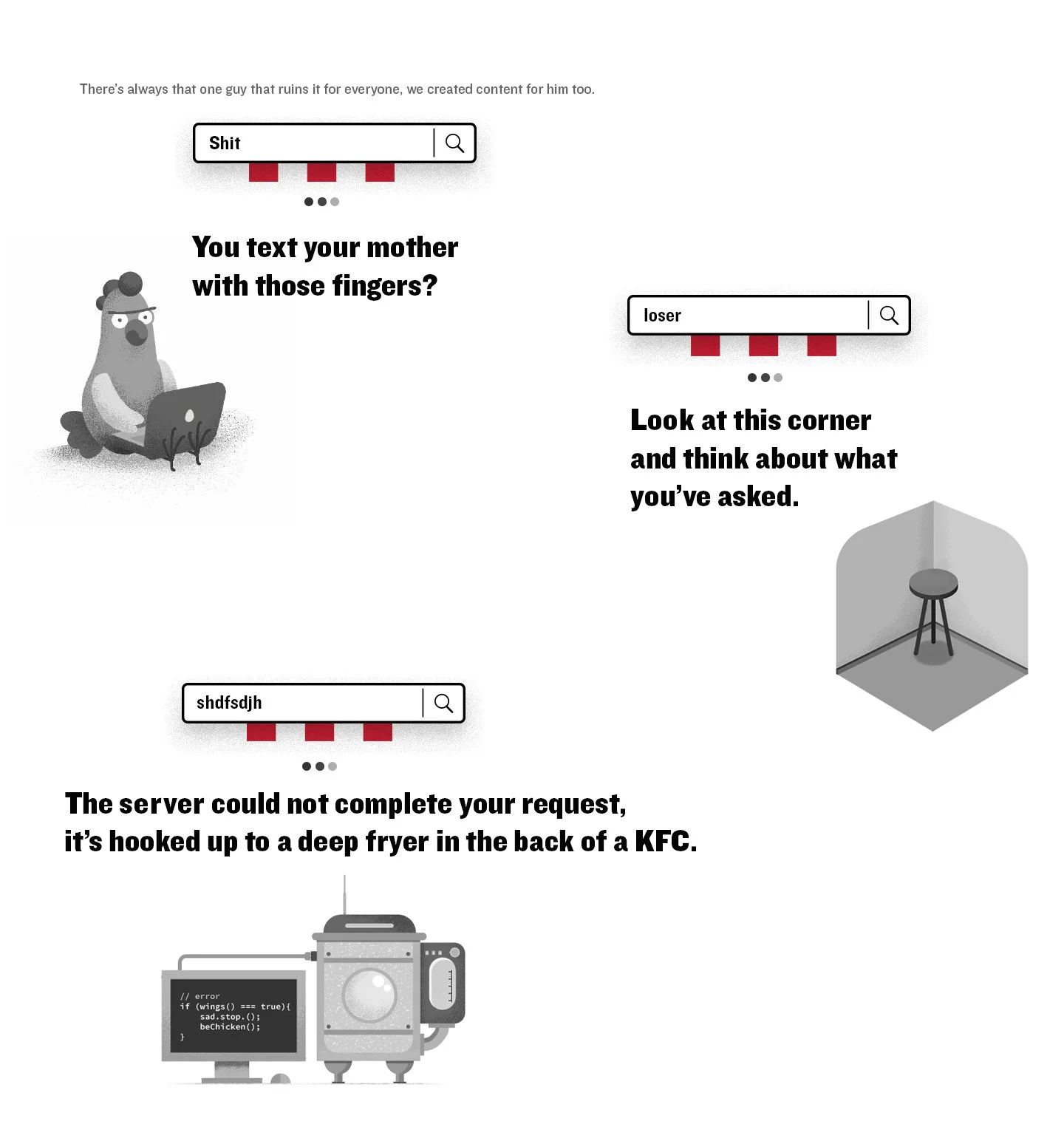 There's always that one guy that ruins it for everyone, we created content for him too.

Shit

You text your mother with those fingers?

loser

Look at this corner and think about what you've asked.

shdfsdjh

The server could not complete your request, it's hooked up to a deep fryer in the back of a KFC.

// error
if (wings() === true){
sad.stop.();
beChicken();
}