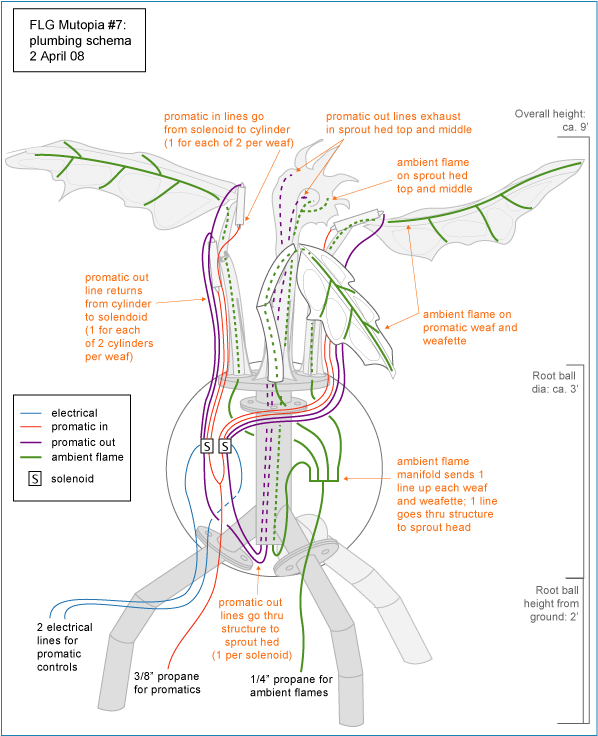 FLG Mutopia #7: plumbing schema 2 April 08

promatic in lines go from solenoid to cylinder (1 for each of 2 per weaf)

promatic out lines exhaust in sprout hed top and middle

Overall height: ca. 9'

ambient flame on sprout hed top and middle

promatic out line returns from cylinder to solendoid (1 for each of 2 cylinders per weaf)

ambient flame on promatic weaf and weafette

Root ball dia: ca. 3'

electrical
promatic in
promatic out
ambient flame
S solenoid

S S

ambient flame manifold sends 1 line up each weaf and weafette; 1 line goes thru structure to sprout head

Root ball height from ground: 2'

promatic out lines go thru structure to sprout hed (1 per solenoid)

2 electrical lines for promatic controls

3/8" propane for promatics

1/4" propane for ambient flames