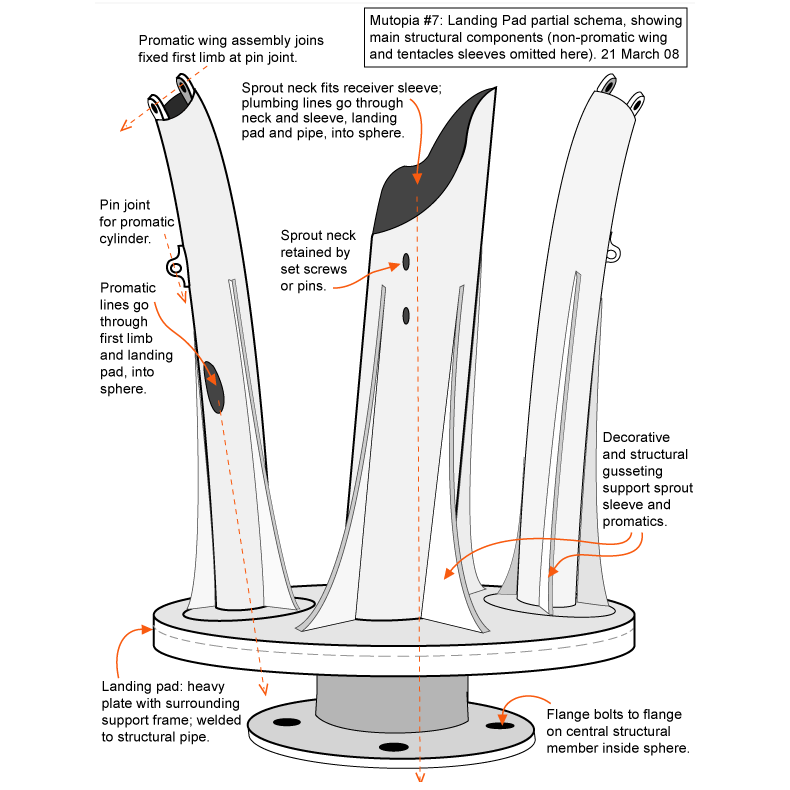 Mutopia #7: Landing Pad partial schema, showing main structural components (non-promatic wing and tentacles sleeves omitted here). 21 March 08

Promatic wing assembly joins fixed first limb at pin joint.

Sprout neck fits receiver sleeve; plumbing lines go through neck and sleeve, landing pad and pipe, into sphere.

Pin joint for promatic cylinder.

Sprout neck retained by set screws or pins.

Promatic lines go through first limb and landing pad, into sphere.

Decorative and structural gusseting support sprout sleeve and promatics.

Landing pad: heavy plate with surrounding support frame; welded to structural pipe.

Flange bolts to flange on central structural member inside sphere.