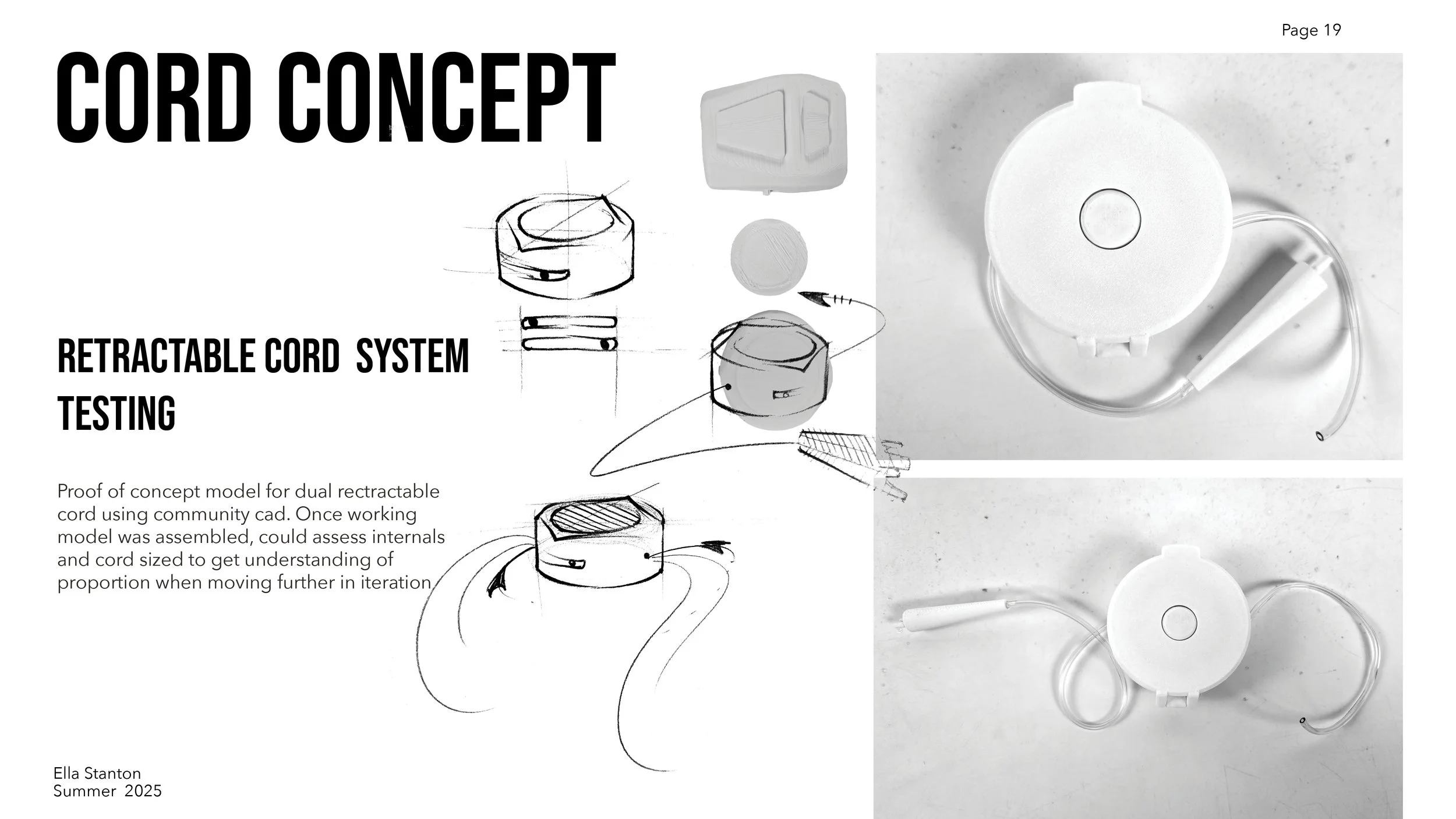 Page 19

CORD CONCEPT

RETRACTABLE CORD SYSTEM TESTING

Proof of concept model for dual rectractable cord using community cad. Once working model was assembled, could assess internals and cord sized to get understanding of proportion when moving further in iteration

Ella Stanton
Summer 2025