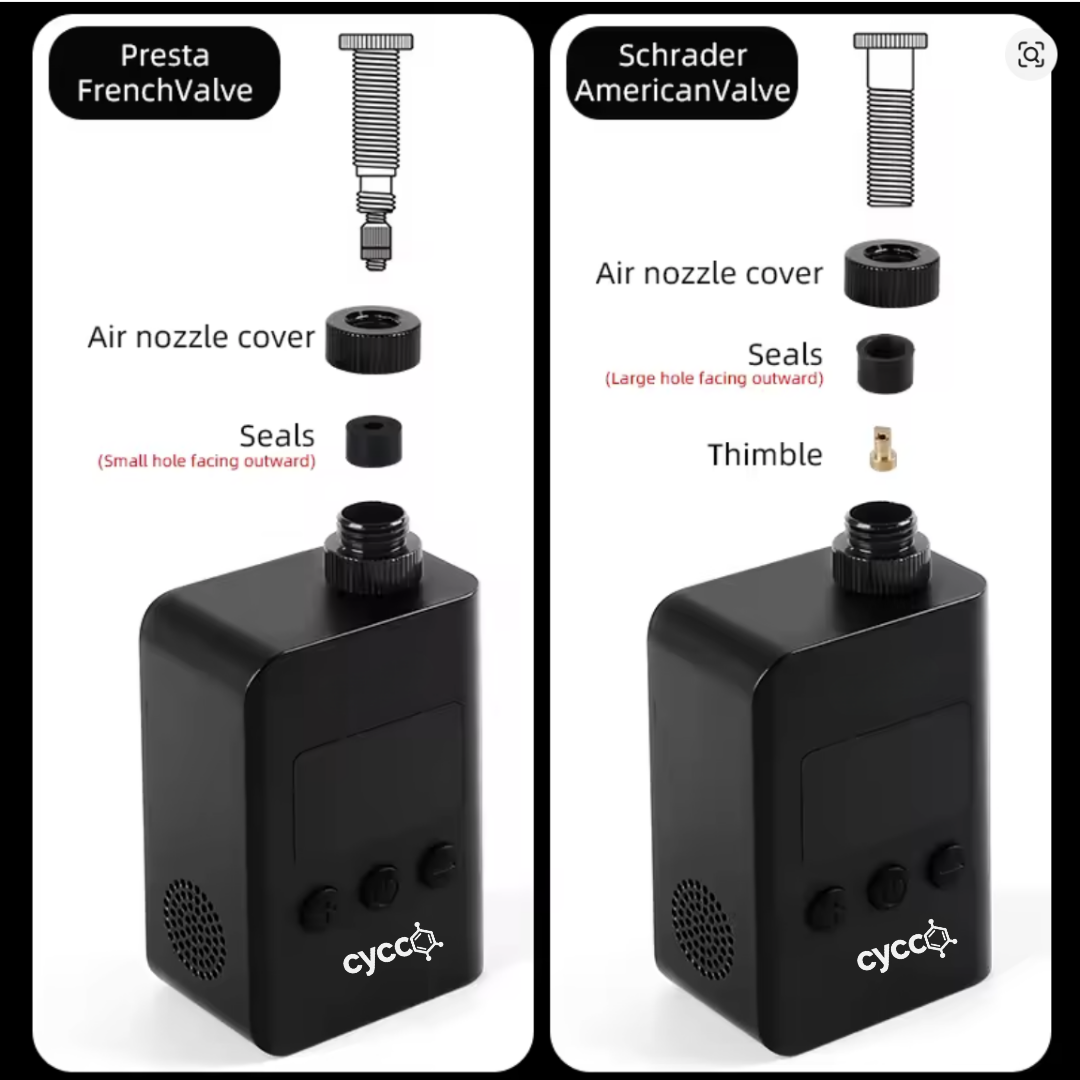 Presta FrenchValve

Air nozzle cover

Seals
(Small hole facing outward)

cycc

Schrader AmericanValve

Air nozzle cover

Seals
(Large hole facing outward)

Thimble

cycc