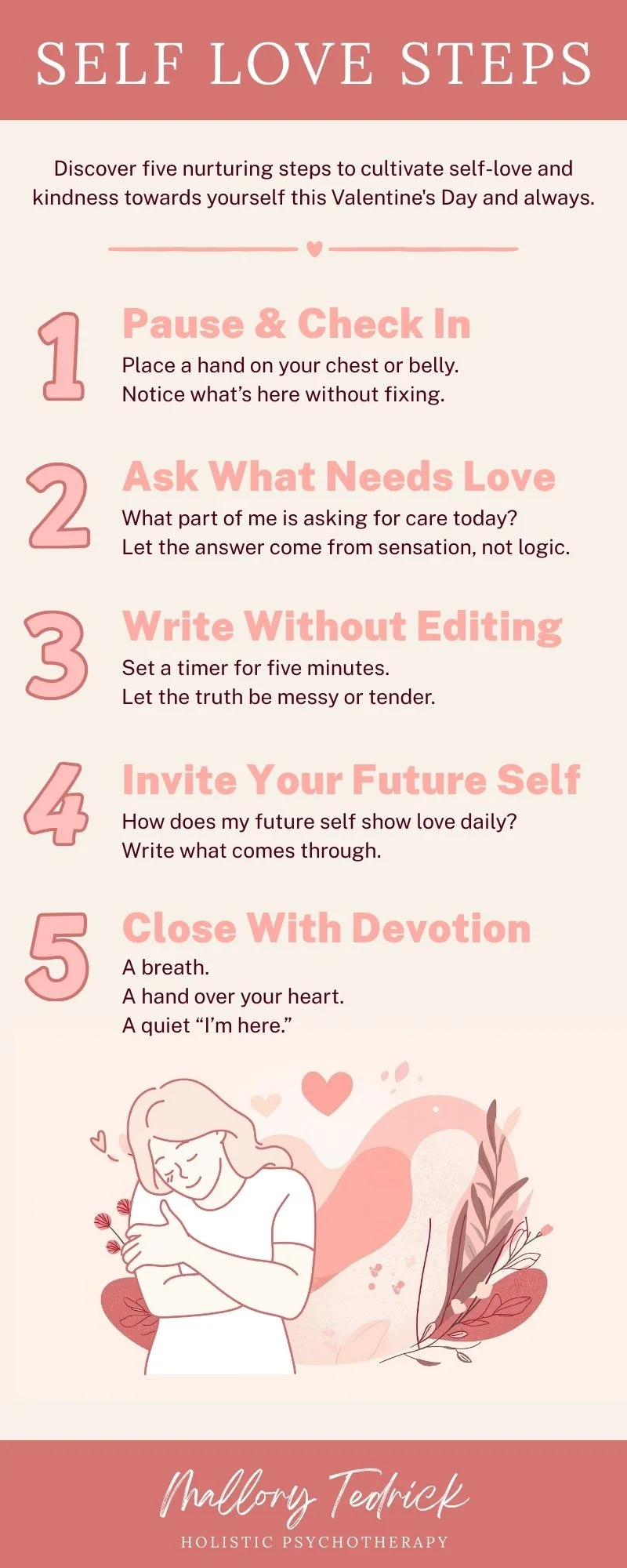 SELF LOVE STEPS

Discover five nurturing steps to cultivate self-love and kindness towards yourself this Valentine's Day and always.

1 Pause & Check In
Place a hand on your chest or belly.
Notice what's here without fixing.

2 Ask What Needs Love
What part of me is asking for care today?
Let the answer come from sensation, not logic.

3 Write Without Editing
Set a timer for five minutes.
Let the truth be messy or tender.

4 Invite Your Future Self
How does my future self show love daily?
Write what comes through.

5 Close With Devotion
A breath.
A hand over your heart.
A quiet "I'm here."

Mallory Tedrick
HOLISTIC PSYCHOTHERAPY