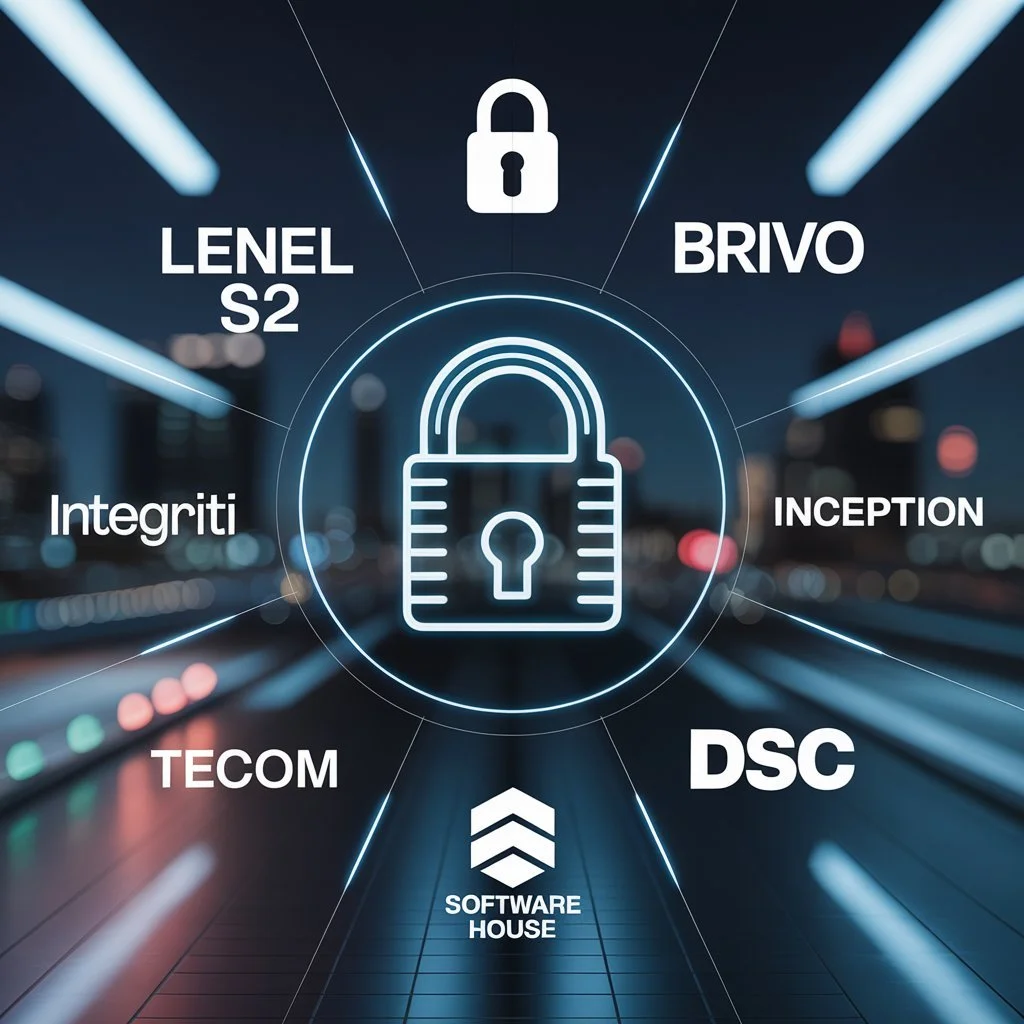 LENEL S2

BRIVO

Integriti

INCEPTION

TECOM

DSC

SOFTWARE HOUSE