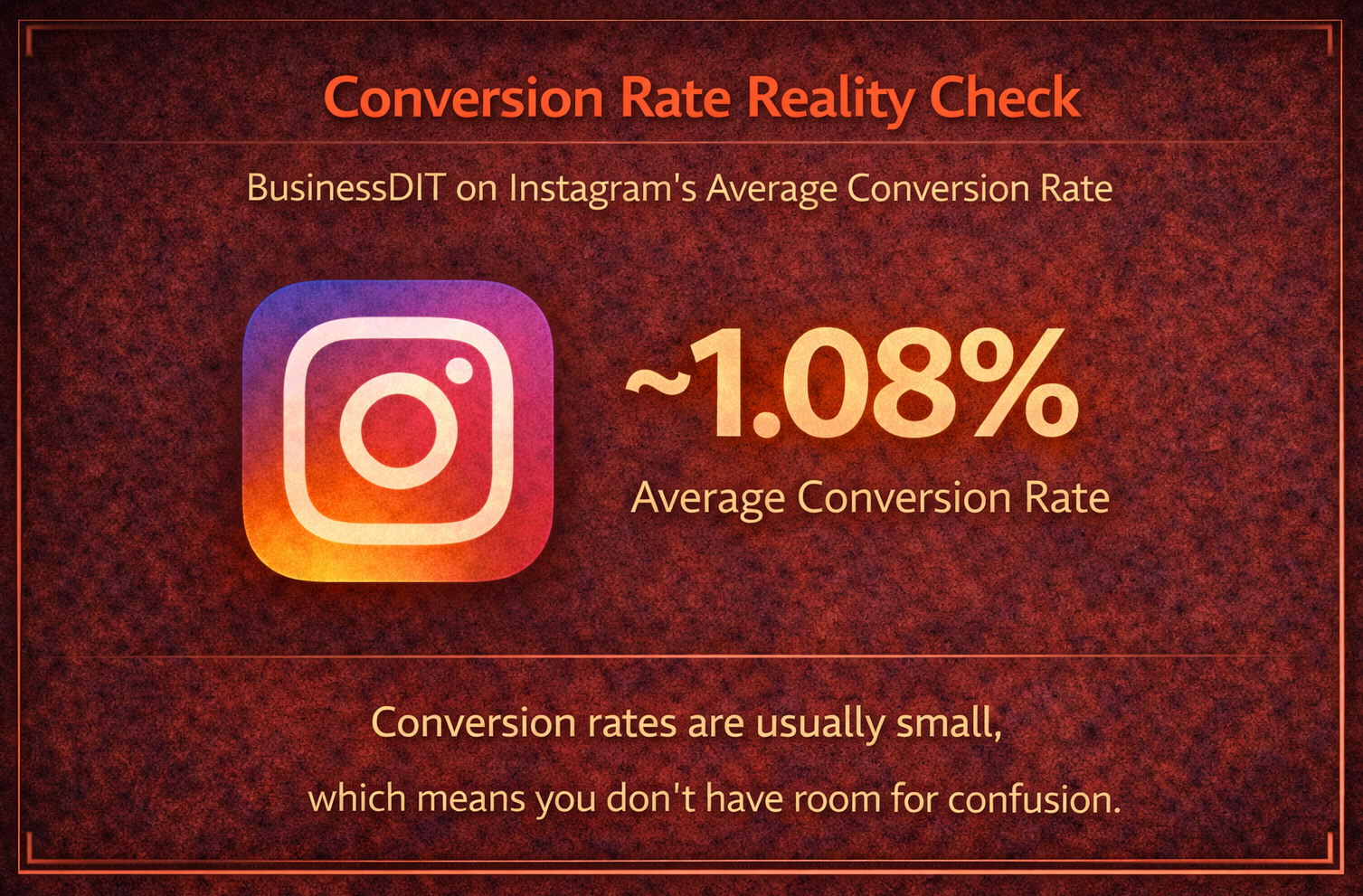 Conversion Rate Reality Check

BusinessDIT on Instagram's Average Conversion Rate

~1.08%

Average Conversion Rate

Conversion rates are usually small,

which means you don't have room for confusion.