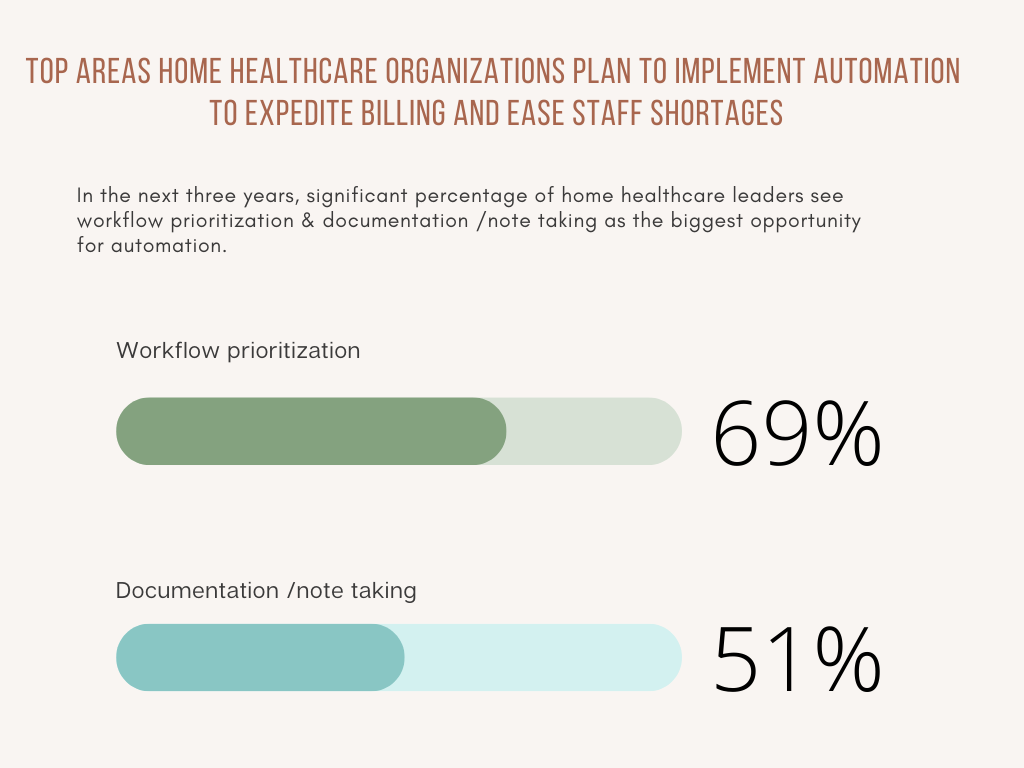 TOP AREAS HOME HEALTHCARE ORGANIZATIONS PLAN TO IMPLEMENT AUTOMATION TO EXPEDITE BILLING AND EASE STAFF SHORTAGES

In the next three years, significant percentage of home healthcare leaders see workflow prioritization & documentation /note taking as the biggest opportunity for automation.

Workflow prioritization

69%

Documentation /note taking

51%