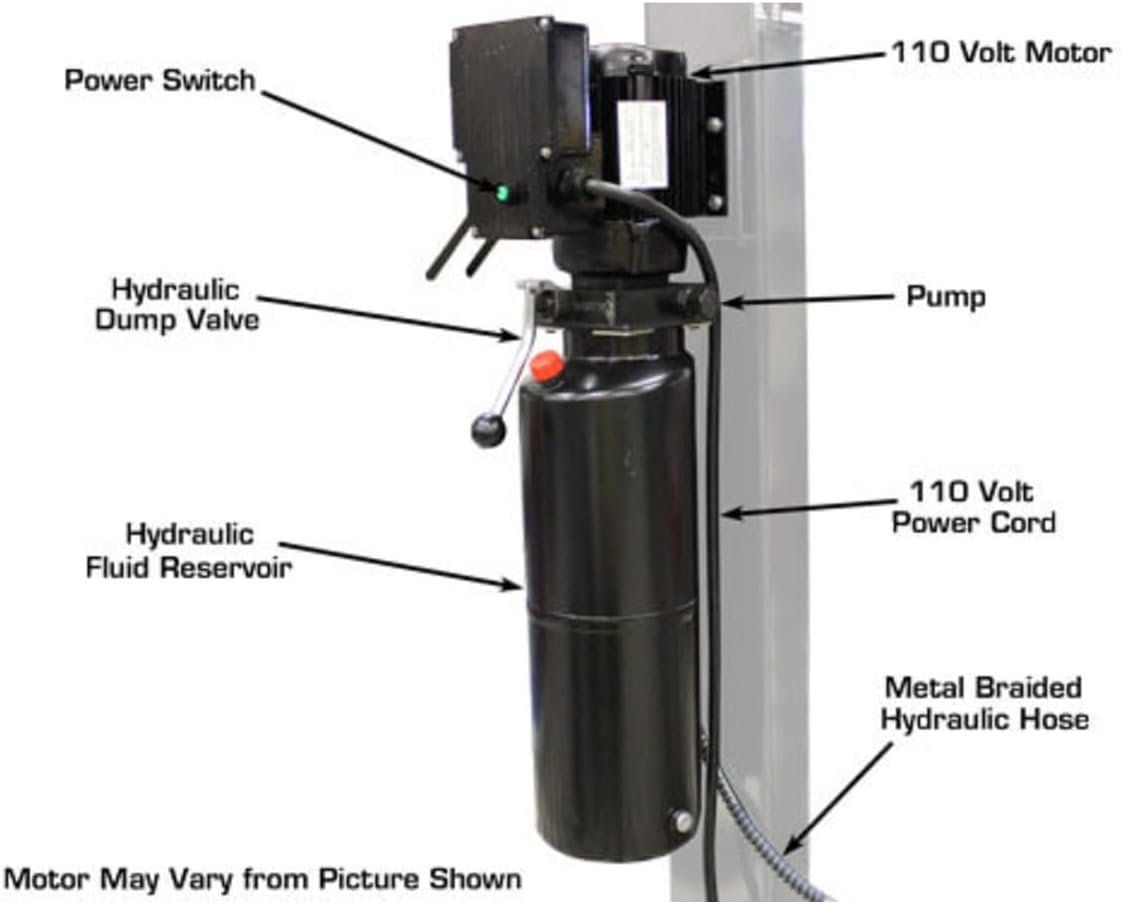 Power Switch

110 Volt Motor

Hydraulic Dump Valve

Pump

110 Volt Power Cord

Hydraulic Fluid Reservoir

Metal Braided Hydraulic Hose

Motor May Vary from Picture Shown