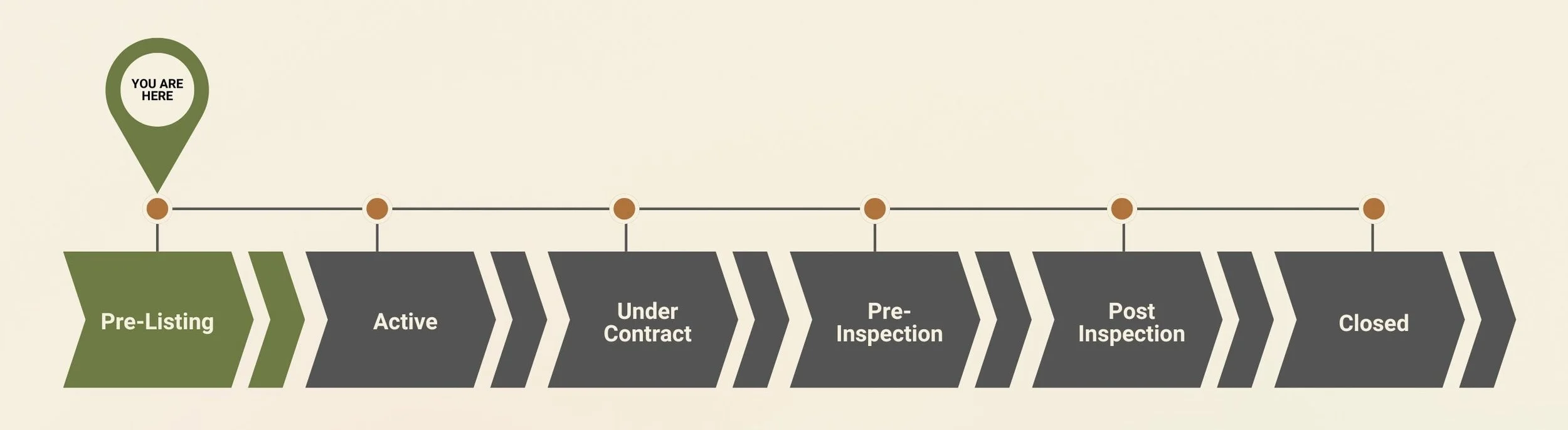 YOU ARE HERE

Pre-Listing

Active

Under Contract

Pre-Inspection

Post Inspection

Closed