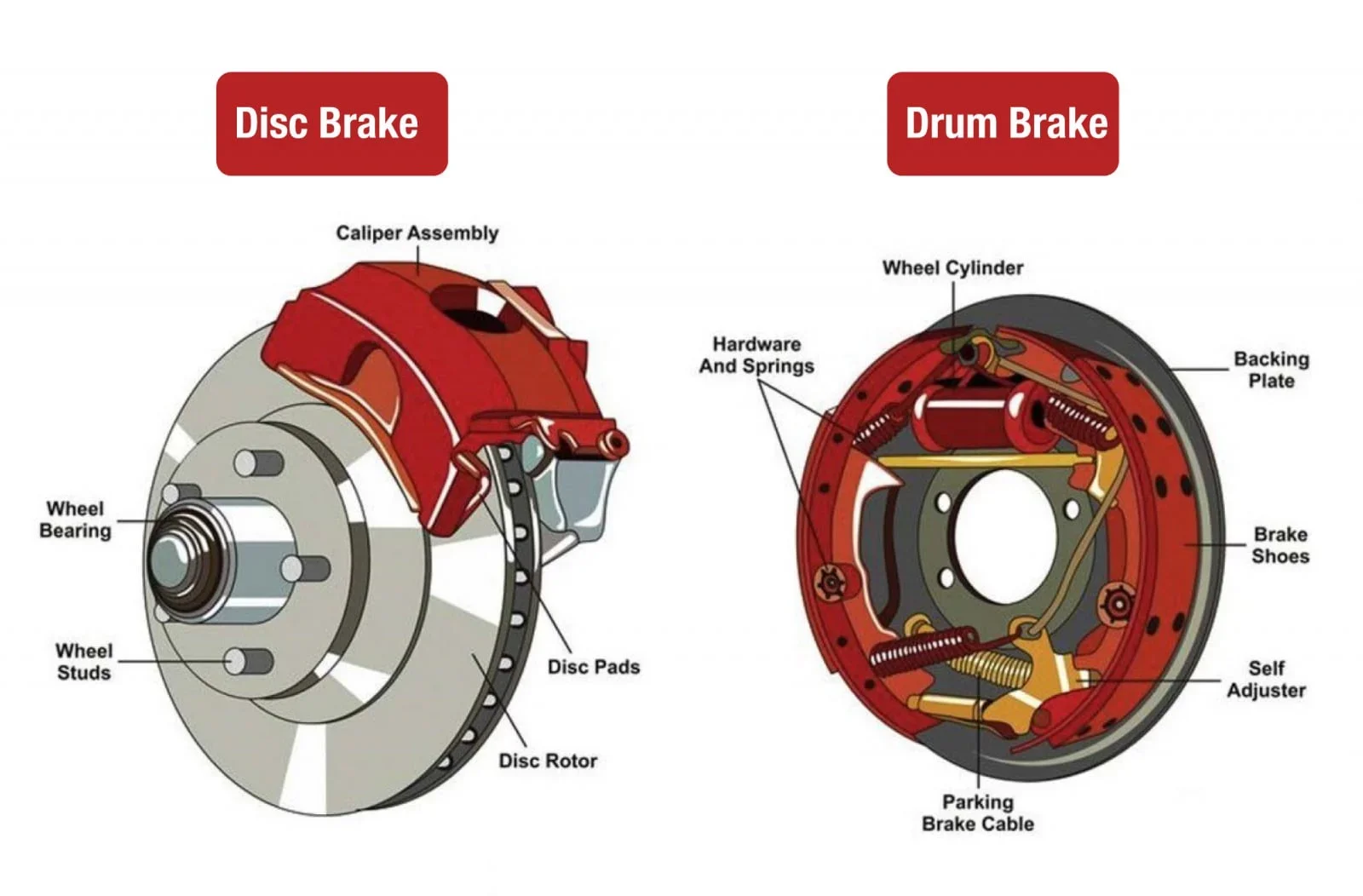 Disc Brake

Caliper Assembly

Wheel Bearing

Wheel Studs

Disc Pads

Disc Rotor

Drum Brake

Wheel Cylinder

Hardware And Springs

Backing Plate

Brake Shoes

Self Adjuster

Parking Brake Cable