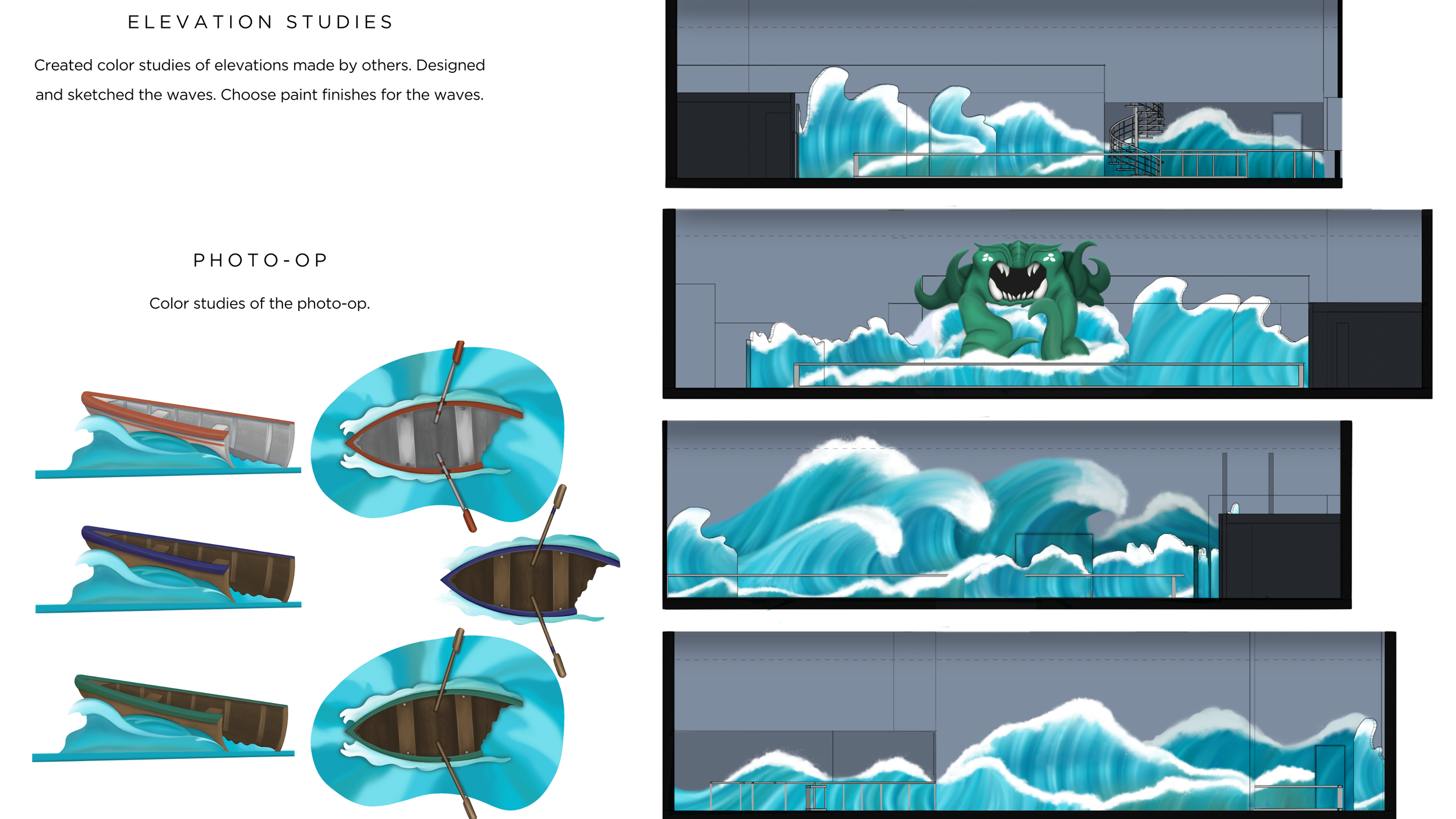 ELEVATION STUDIES

Created color studies of elevations made by others. Designed and sketched the waves. Choose paint finishes for the waves.

PHOTO-OP

Color studies of the photo-op.