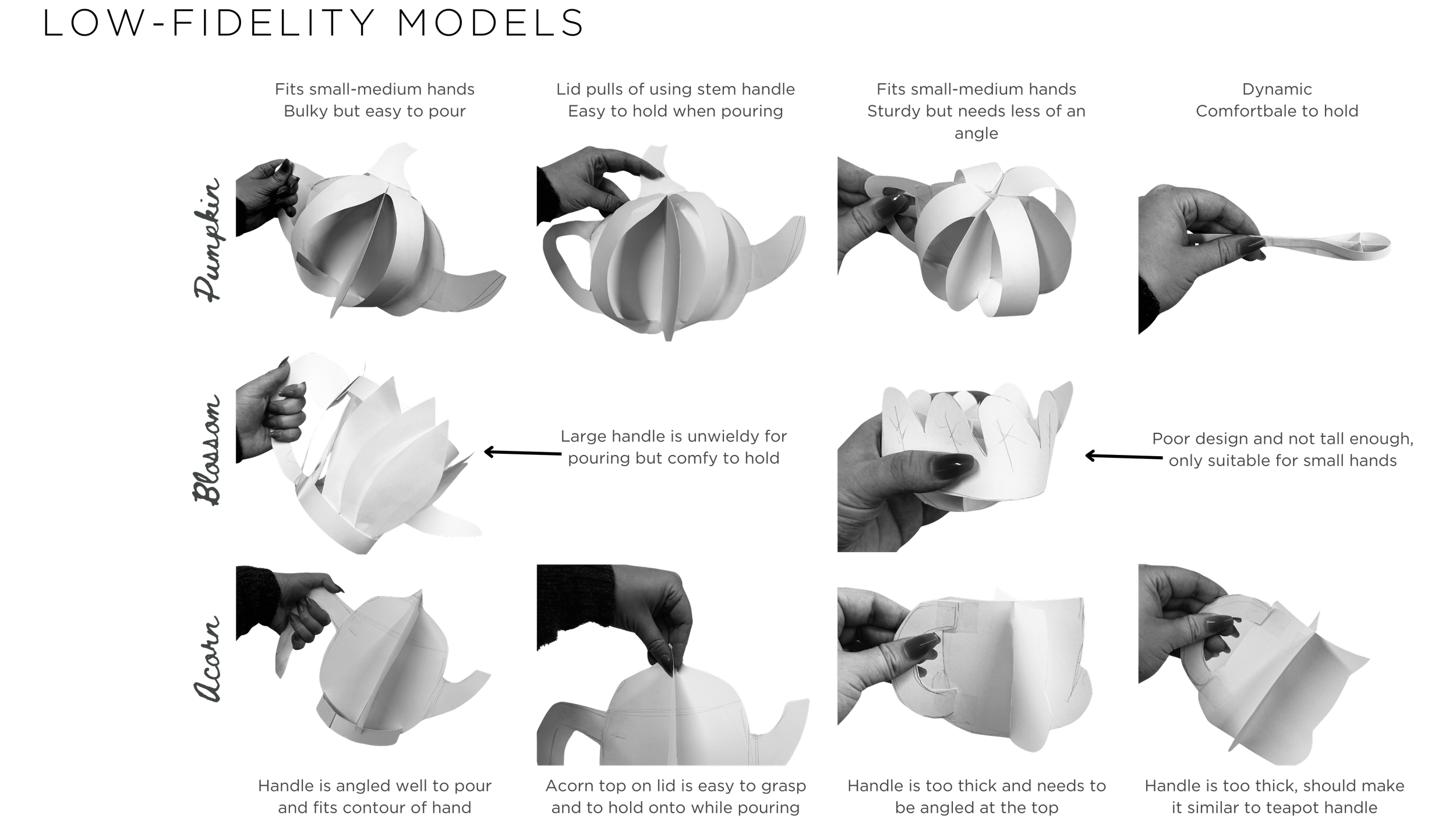 LOW-FIDELITY MODELS

Fits small-medium hands
Bulky but easy to pour

Lid pulls of using stem handle
Easy to hold when pouring

Fits small-medium hands
Sturdy but needs less of an angle

Dynamic
Comfortbale to hold

Pumpkin

Blossom

Large handle is unwieldy for pouring but comfy to hold

Poor design and not tall enough, only suitable for small hands

Acorn

Handle is angled well to pour and fits contour of hand

Acorn top on lid is easy to grasp and to hold onto while pouring

Handle is too thick and needs to be angled at the top

Handle is too thick, should make it similar to teapot handle