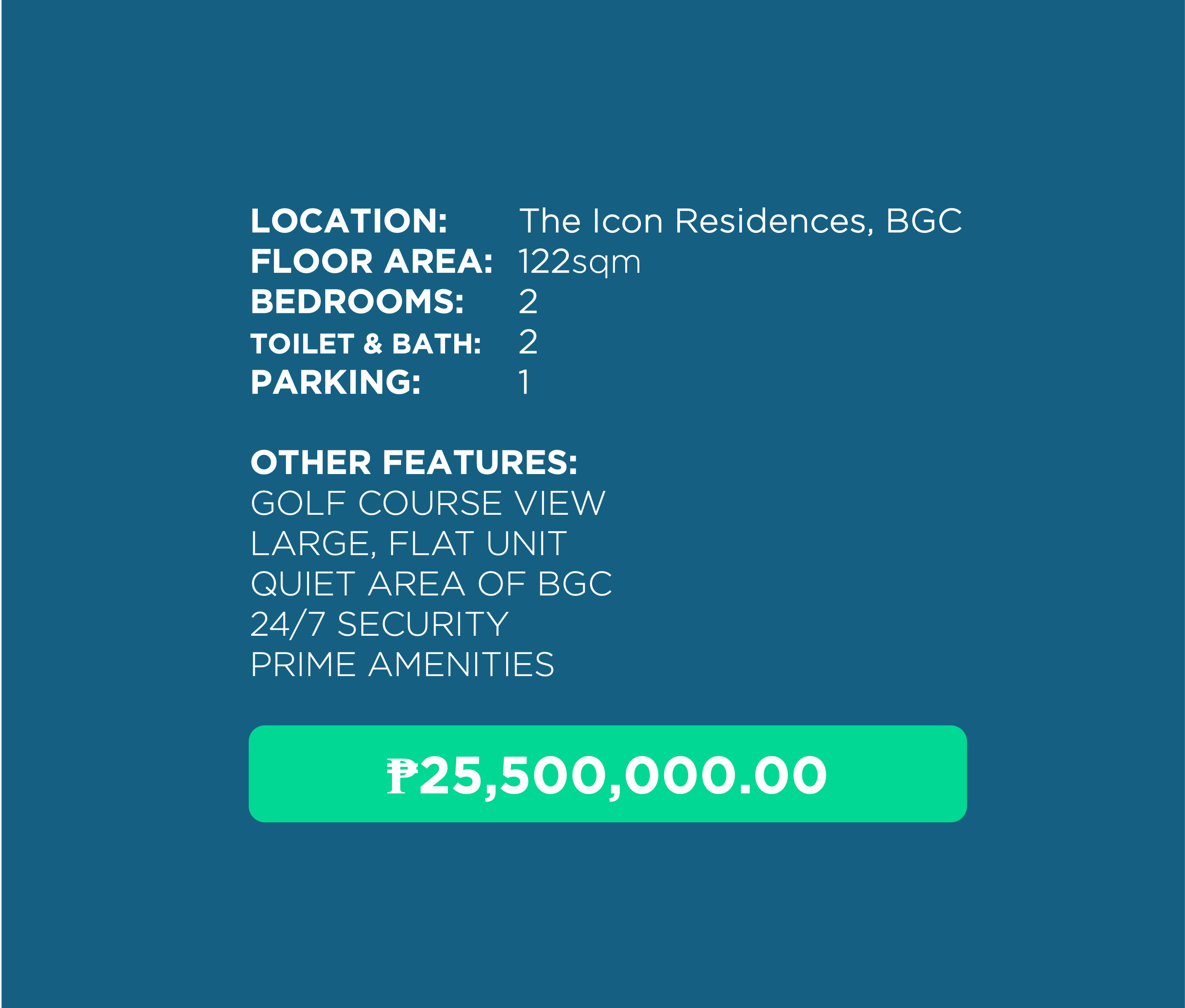 LOCATION: The Icon Residences, BGC
FLOOR AREA: 122sqm
BEDROOMS: 2
TOILET & BATH: 2
PARKING: 1

OTHER FEATURES:
GOLF COURSE VIEW
LARGE, FLAT UNIT
QUIET AREA OF BGC
24/7 SECURITY
PRIME AMENITIES

₱25,500,000.00