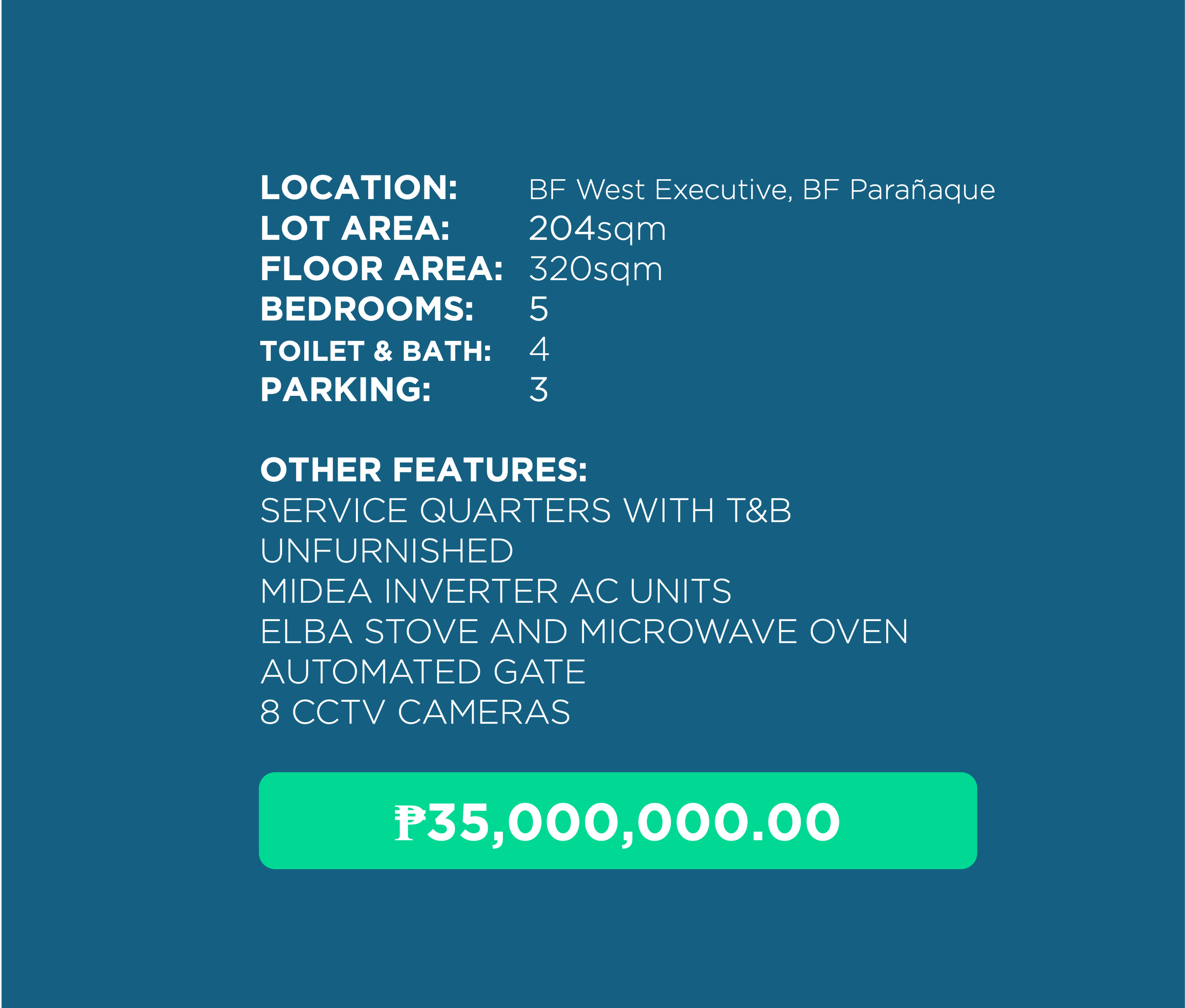 LOCATION: BF West Executive, BF Parañaque
LOT AREA: 204sqm
FLOOR AREA: 320sqm
BEDROOMS: 5
TOILET & BATH: 4
PARKING: 3

OTHER FEATURES:
SERVICE QUARTERS WITH T&B
UNFURNISHED
MIDEA INVERTER AC UNITS
ELBA STOVE AND MICROWAVE OVEN
AUTOMATED GATE
8 CCTV CAMERAS

₱35,000,000.00