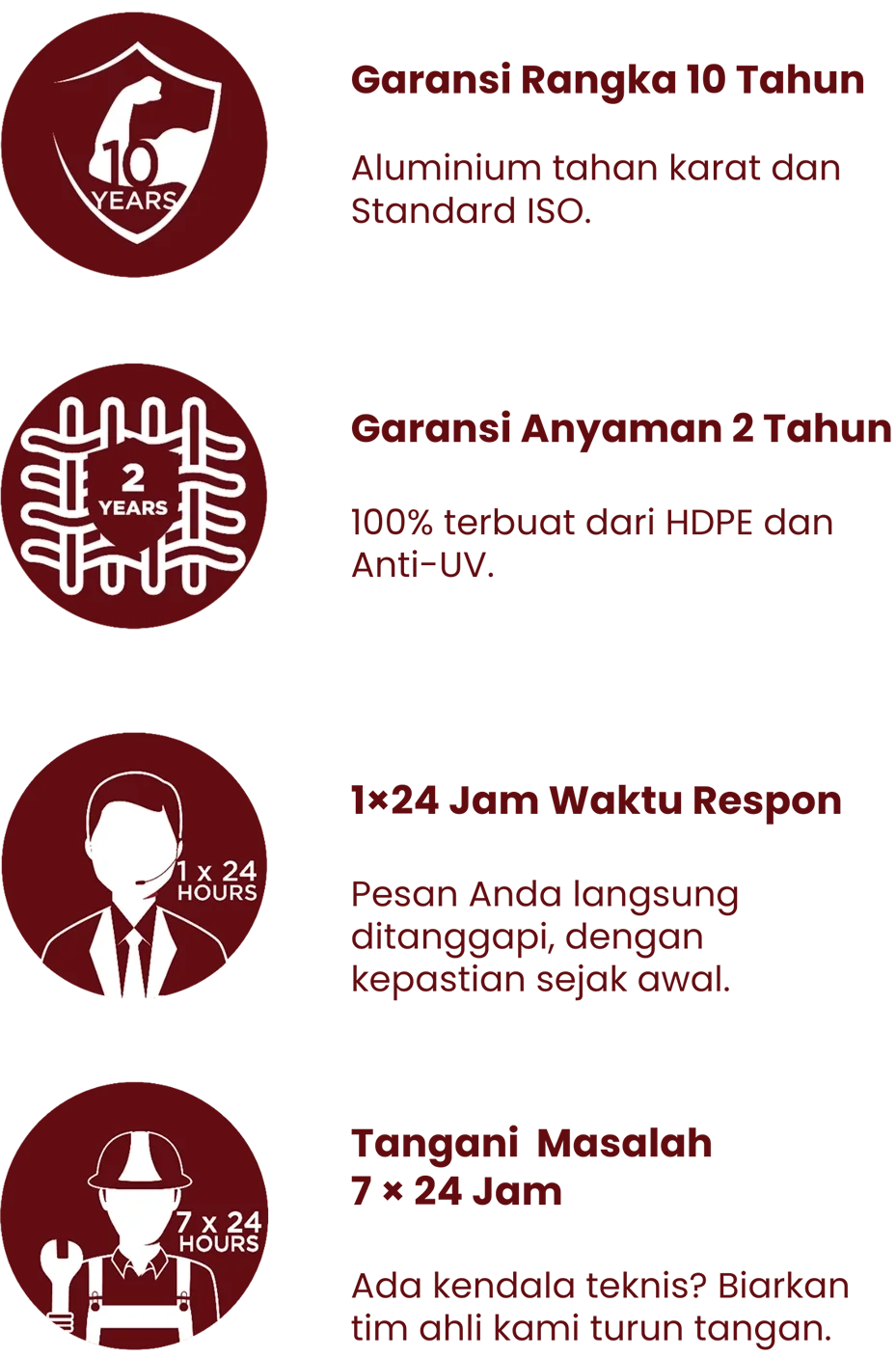 10 YEARS

Garansi Rangka 10 Tahun

Aluminium tahan karat dan Standard ISO.

2 YEARS

Garansi Anyaman 2 Tahun

100% terbuat dari HDPE dan Anti-UV.

1 x 24 HOURS

1×24 Jam Waktu Respon

Pesan Anda langsung ditanggapi, dengan kepastian sejak awal.

7 x 24 HOURS

Tangani Masalah 7 × 24 Jam

Ada kendala teknis? Biarkan tim ahli kami turun tangan.