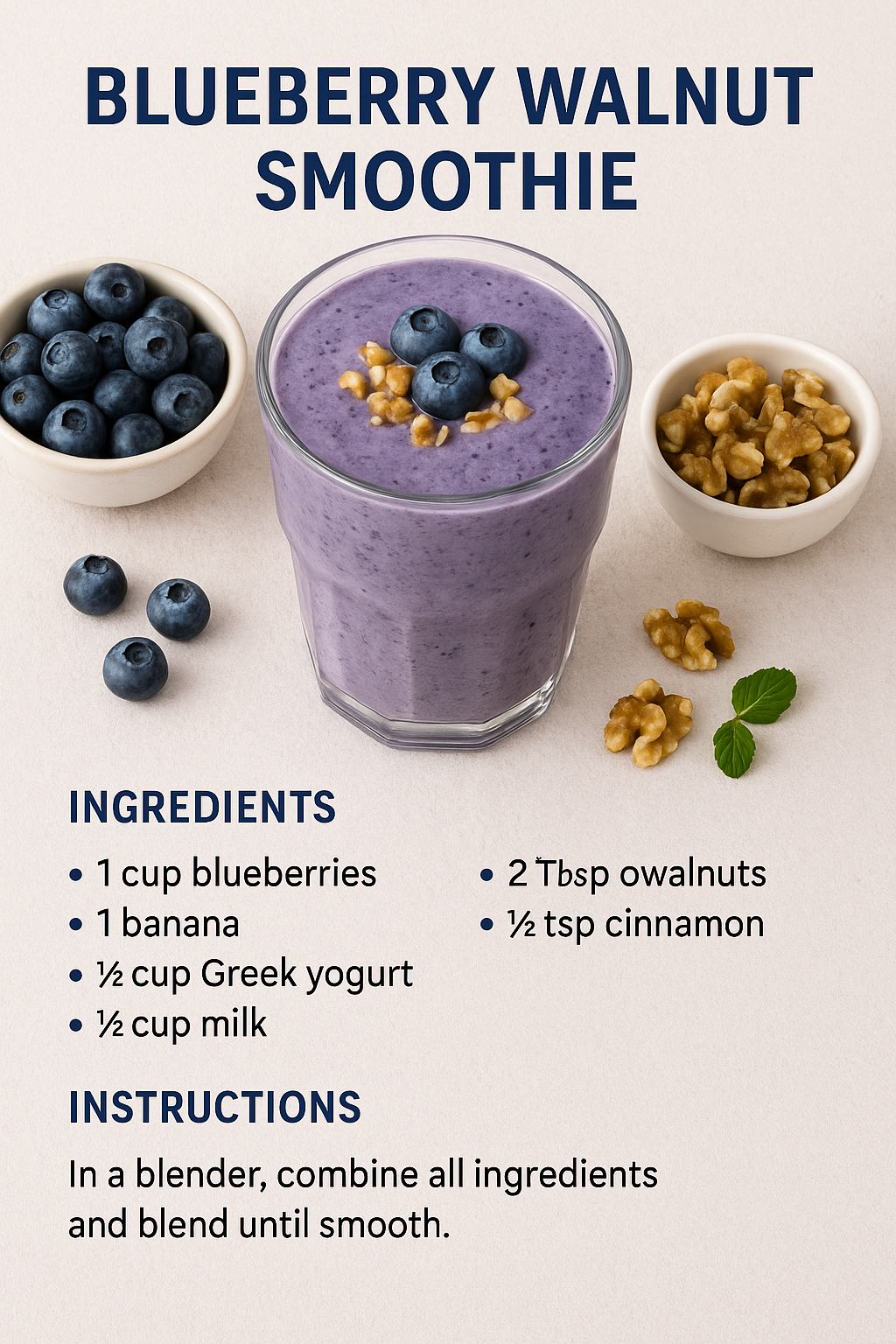 BLUEBERRY WALNUT SMOOTHIE

INGREDIENTS

• 1 cup blueberries
• 1 banana
• ½ cup Greek yogurt
• ½ cup milk

• 2 Tbsp owalnuts
• ½ tsp cinnamon

INSTRUCTIONS

In a blender, combine all ingredients and blend until smooth.