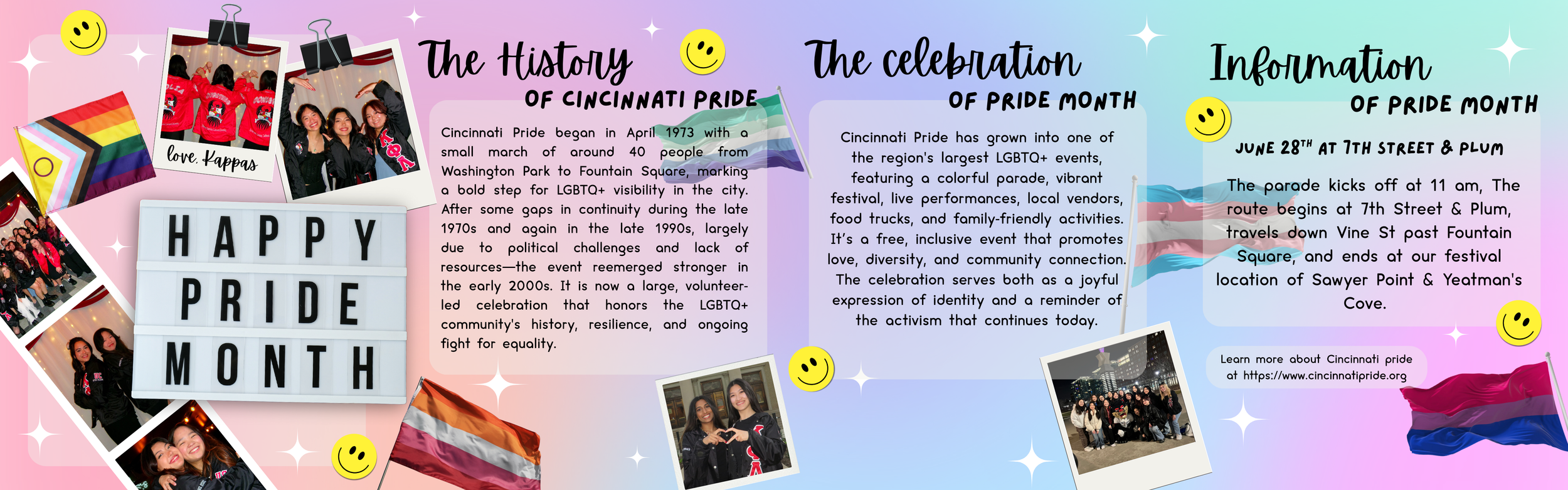 love, Kappas

HAPPY PRIDE MONTH

The History
OF CINCINNATI PRIDE

Cincinnati Pride began in April 1973 with a small march of around 40 people from Washington Park to Fountain Square, marking a bold step for LGBTQ+ visibility in the city. After some gaps in continuity during the late 1970s and again in the late 1990s, largely due to political challenges and lack of resources—the event reemerged stronger in the early 2000s. It is now a large, volunteer-led celebration that honors the LGBTQ+ community's history, resilience, and ongoing fight for equality.

The celebration
OF PRIDE MONTH

Cincinnati Pride has grown into one of the region's largest LGBTQ+ events, featuring a colorful parade, vibrant festival, live performances, local vendors, food trucks, and family-friendly activities. It's a free, inclusive event that promotes love, diversity, and community connection. The celebration serves both as a joyful expression of identity and a reminder of the activism that continues today.

Information
OF PRIDE MONTH

JUNE 28$^{TH}$ AT 7TH STREET & PLUM

The parade kicks off at 11 am, The route begins at 7th Street & Plum, travels down Vine St past Fountain Square, and ends at our festival location of Sawyer Point & Yeatman's Cove.

Learn more about Cincinnati pride at https://www.cincinnatipride.org