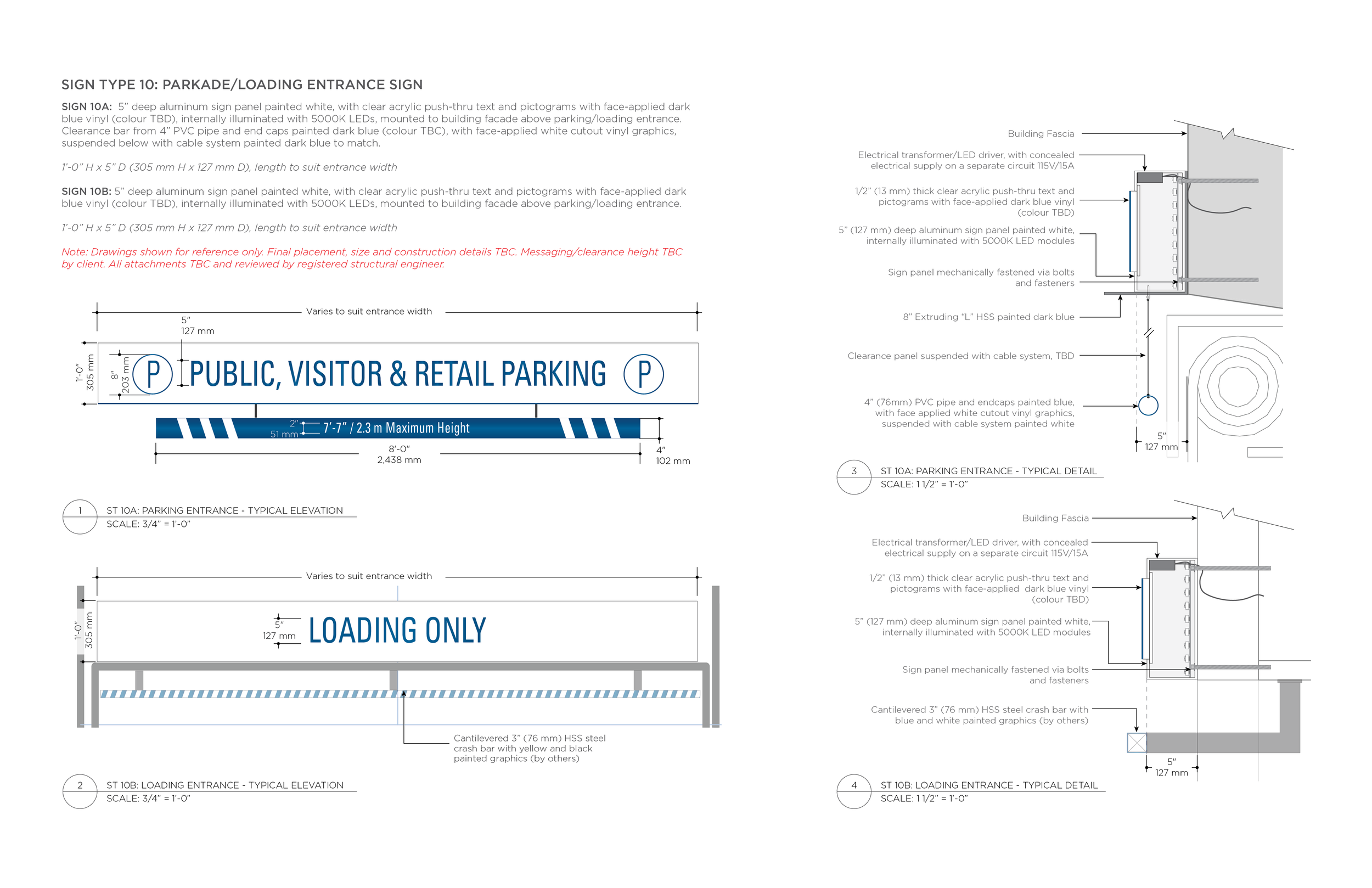 SIGN TYPE 10: PARKADE/LOADING ENTRANCE SIGN

SIGN 10A: 5" deep aluminum sign panel painted white, with clear acrylic push-thru text and pictograms with face-applied dark blue vinyl (colour TBD), internally illuminated with 5000K LEDs, mounted to building facade above parking/loading entrance. Clearance bar from 4" PVC pipe and end caps painted dark blue (colour TBC), with face-applied white cutout vinyl graphics, suspended below with cable system painted dark blue to match.

1'-0" H x 5" D (305 mm H x 127 mm D), length to suit entrance width

SIGN 10B: 5" deep aluminum sign panel painted white, with clear acrylic push-thru text and pictograms with face-applied dark blue vinyl (colour TBD), internally illuminated with 5000K LEDs, mounted to building facade above parking/loading entrance.

1'-0" H x 5" D (305 mm H x 127 mm D), length to suit entrance width

Note: Drawings shown for reference only. Final placement, size and construction details TBC. Messaging/clearance height TBC by client. All attachments TBC and reviewed by registered structural engineer.

Varies to suit entrance width

5"
127 mm

1'-0"
305 mm

8"
203 mm

P PUBLIC, VISITOR & RETAIL PARKING P

2"
51 mm

7'-7" / 2.3 m Maximum Height

8'-0"
2,438 mm

4"
102 mm

1 ST 10A: PARKING ENTRANCE - TYPICAL ELEVATION
SCALE: 3/4" = 1'-0"

Varies to suit entrance width

1'-0"
305 mm

5"
127 mm

LOADING ONLY

Cantilevered 3" (76 mm) HSS steel crash bar with yellow and black painted graphics (by others)

2 ST 10B: LOADING ENTRANCE - TYPICAL ELEVATION
SCALE: 3/4" = 1'-0"

Building Fascia

Electrical transformer/LED driver, with concealed electrical supply on a separate circuit 115V/15A

1/2" (13 mm) thick clear acrylic push-thru text and pictograms with face-applied dark blue vinyl (colour TBD)

5" (127 mm) deep aluminum sign panel painted white, internally illuminated with 5000K LED modules

Sign panel mechanically fastened via bolts and fasteners

8" Extruding "L" HSS painted dark blue

Clearance panel suspended with cable system, TBD

4" (76mm) PVC pipe and endcaps painted blue, with face applied white cutout vinyl graphics, suspended with cable system painted white

5"
127 mm

3 ST 10A: PARKING ENTRANCE - TYPICAL DETAIL
SCALE: 1 1/2" = 1'-0"

Building Fascia

Electrical transformer/LED driver, with concealed electrical supply on a separate circuit 115V/15A

1/2" (13 mm) thick clear acrylic push-thru text and pictograms with face-applied dark blue vinyl (colour TBD)

5" (127 mm) deep aluminum sign panel painted white, internally illuminated with 5000K LED modules

Sign panel mechanically fastened via bolts and fasteners

Cantilevered 3" (76 mm) HSS steel crash bar with blue and white painted graphics (by others)

5"
127 mm

4 ST 10B: LOADING ENTRANCE - TYPICAL DETAIL
SCALE: 1 1/2" = 1'-0"