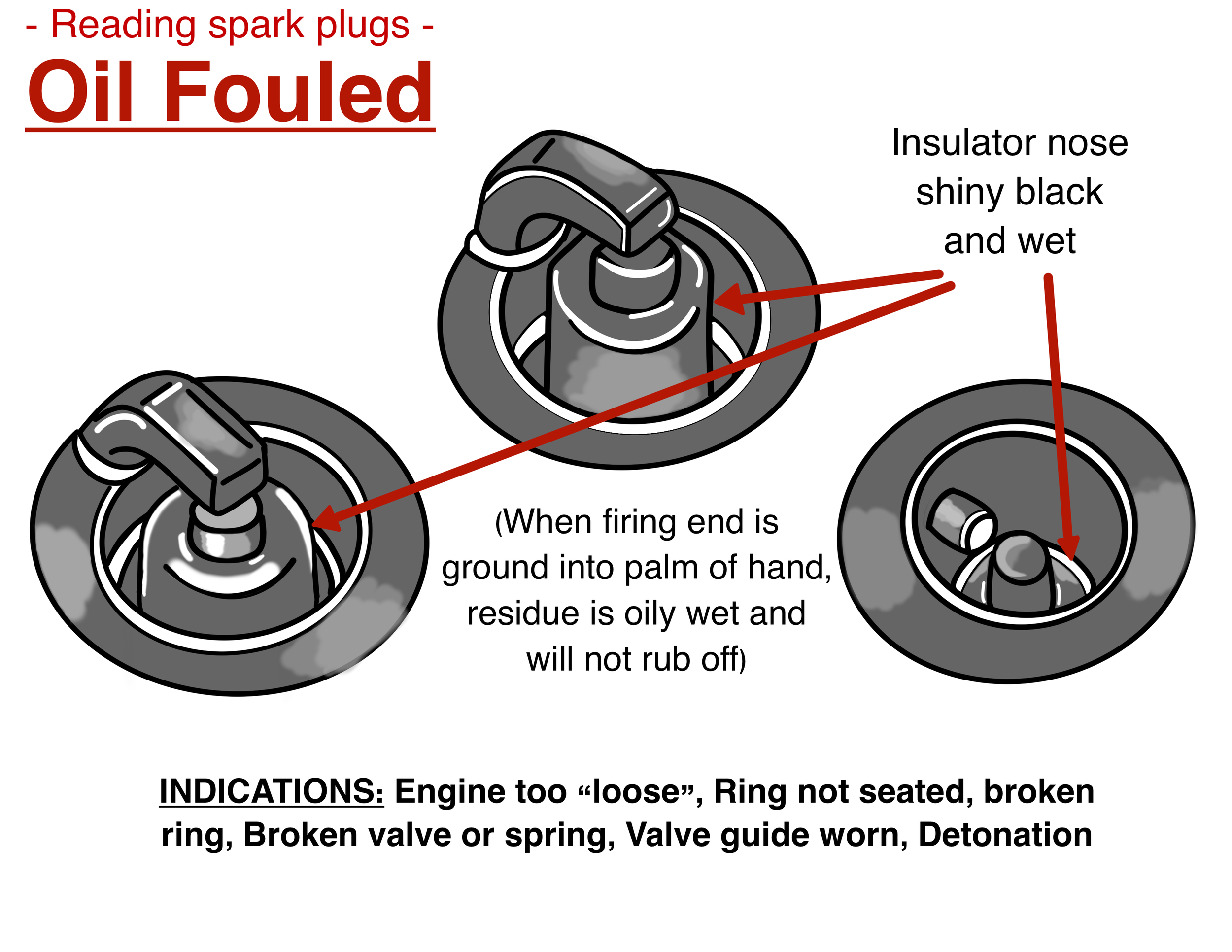 - Reading spark plugs -

Oil Fouled

Insulator nose shiny black and wet

(When firing end is ground into palm of hand, residue is oily wet and will not rub off)

INDICATIONS: Engine too “loose”, Ring not seated, broken ring, Broken valve or spring, Valve guide worn, Detonation