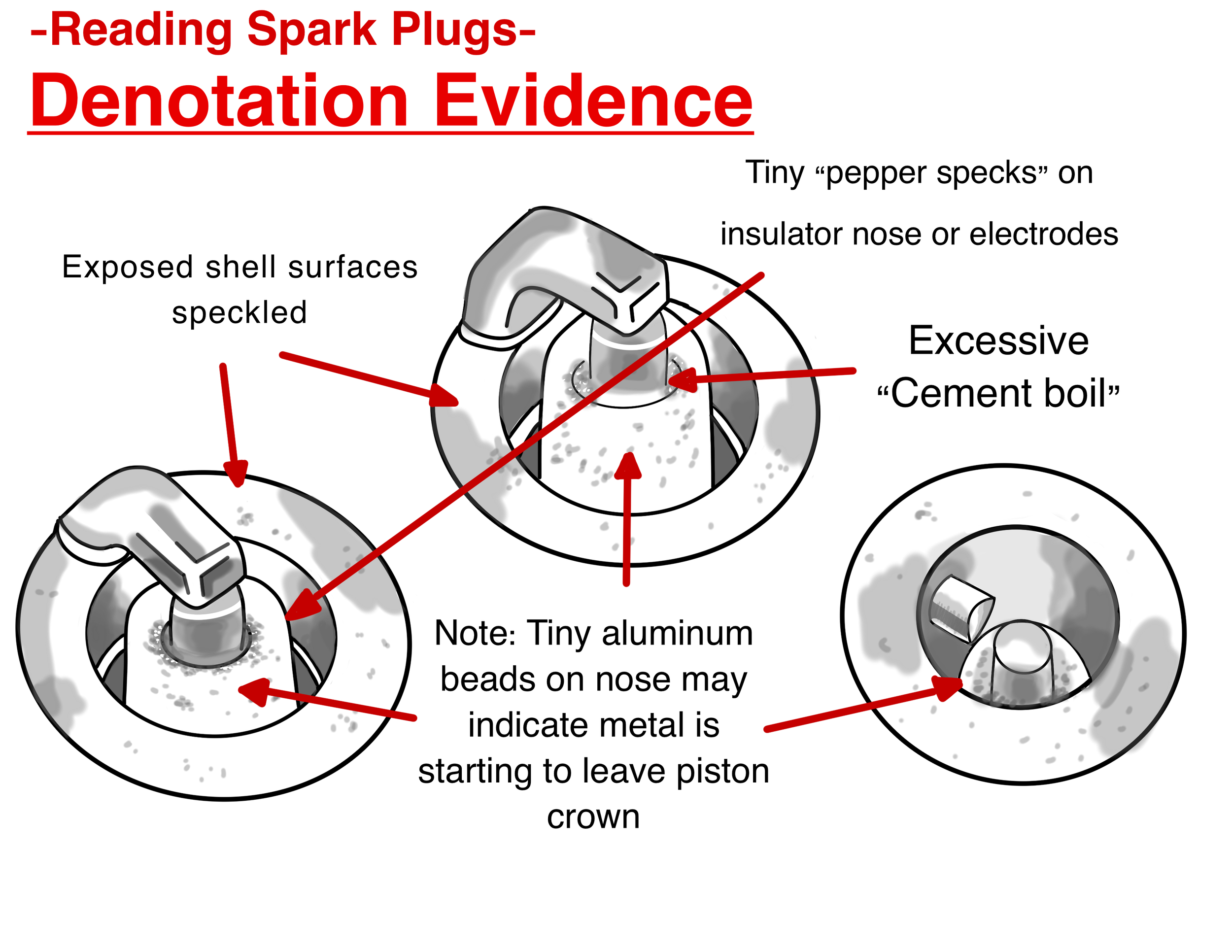 -Reading Spark Plugs-

Denotation Evidence

Tiny “pepper specks” on insulator nose or electrodes

Exposed shell surfaces speckled

Excessive “Cement boil”

Note: Tiny aluminum beads on nose may indicate metal is starting to leave piston crown