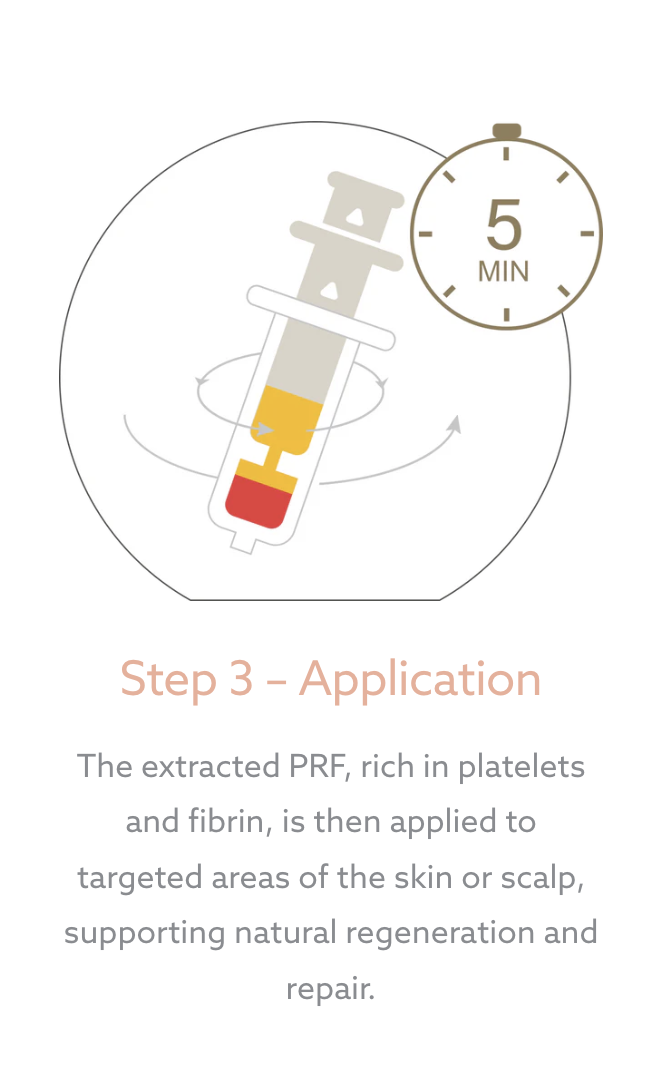 5
MIN

Step 3 – Application

The extracted PRF, rich in platelets and fibrin, is then applied to targeted areas of the skin or scalp, supporting natural regeneration and repair.