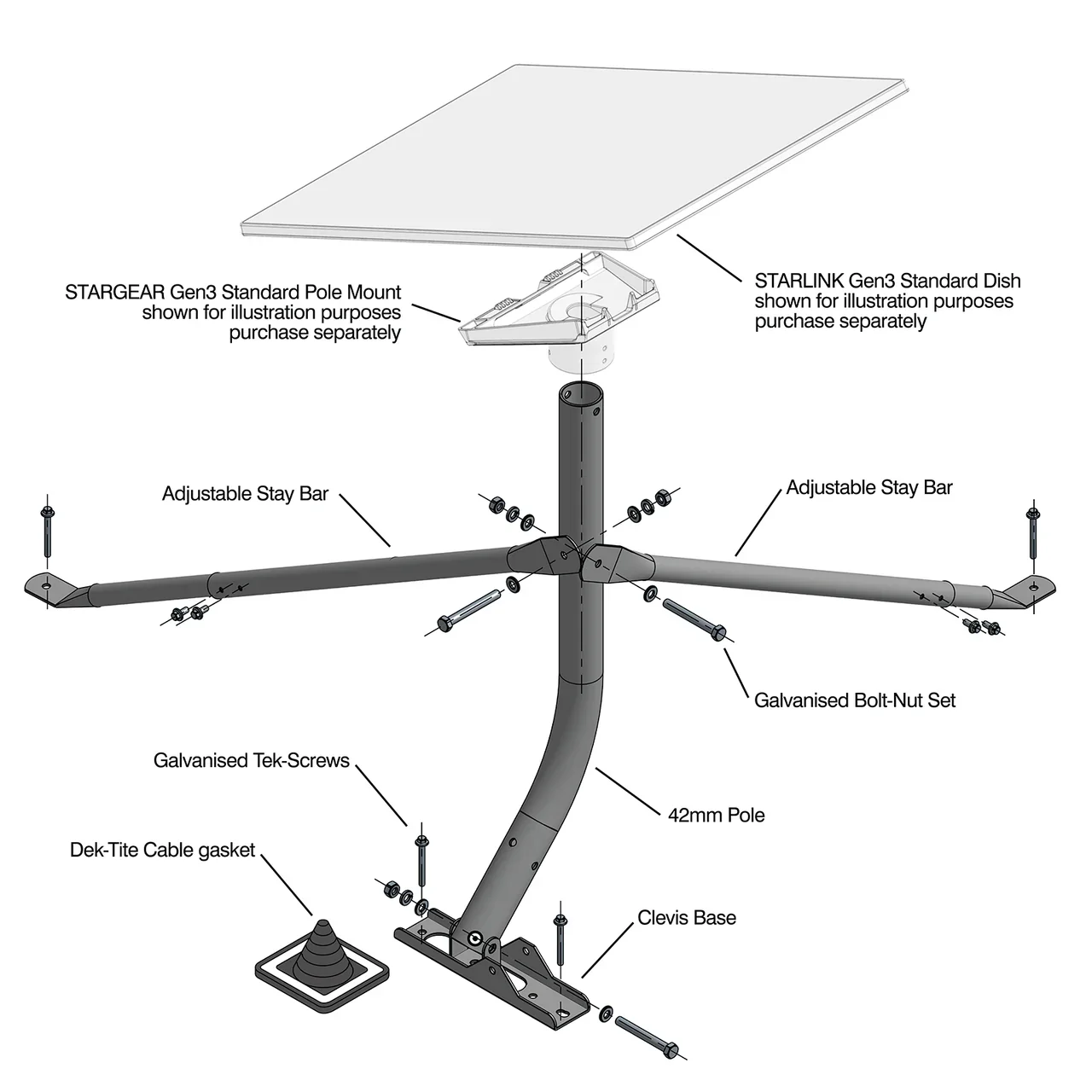 STARGEAR Gen3 Standard Pole Mount
shown for illustration purposes
purchase separately

STARLINK Gen3 Standard Dish
shown for illustration purposes
purchase separately

Adjustable Stay Bar

Adjustable Stay Bar

Galvanised Bolt-Nut Set

Galvanised Tek-Screws

42mm Pole

Dek-Tite Cable gasket

Clevis Base