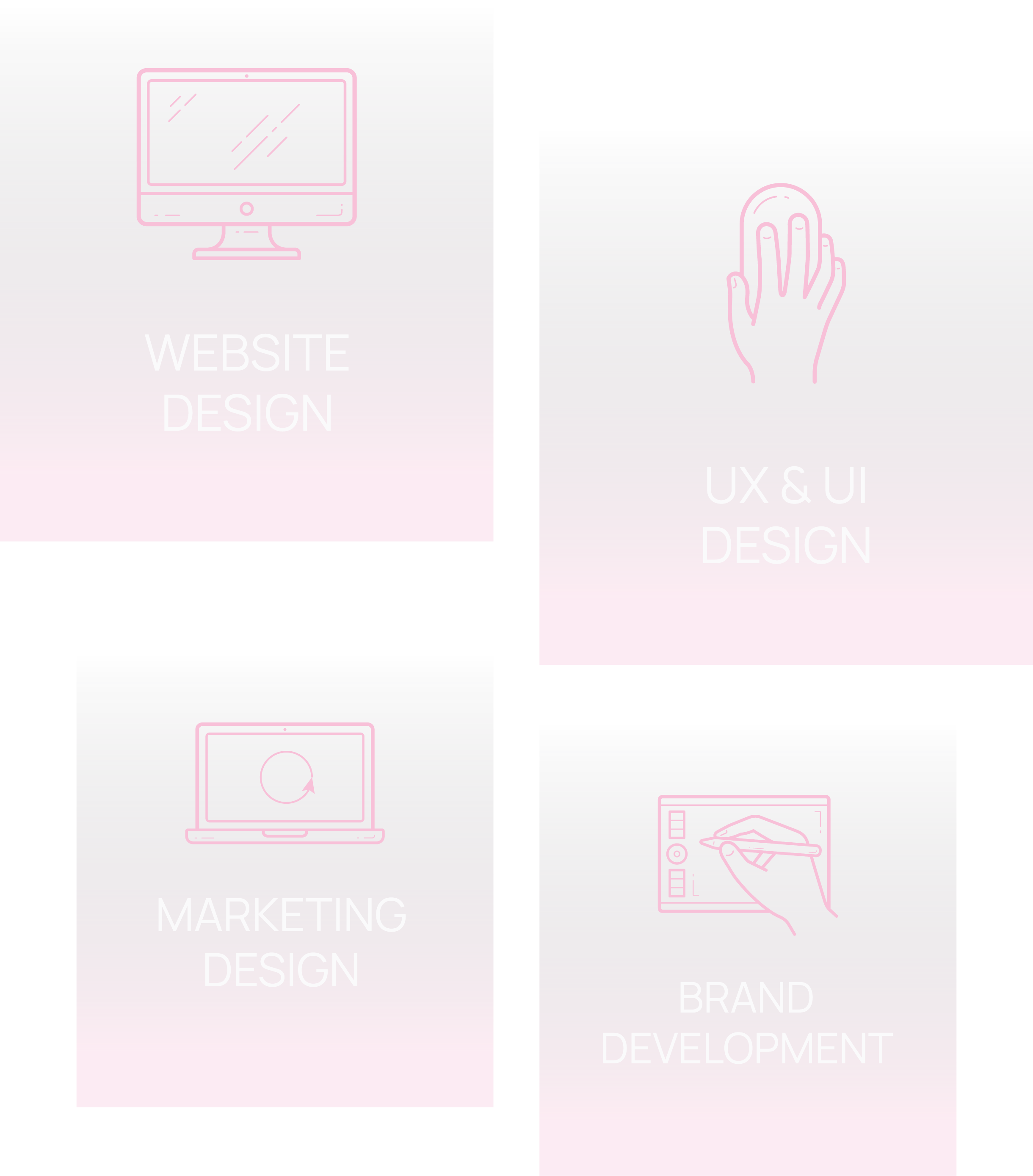 WEBSITE DESIGN

UX & UI DESIGN

MARKETING DESIGN

BRAND DEVELOPMENT