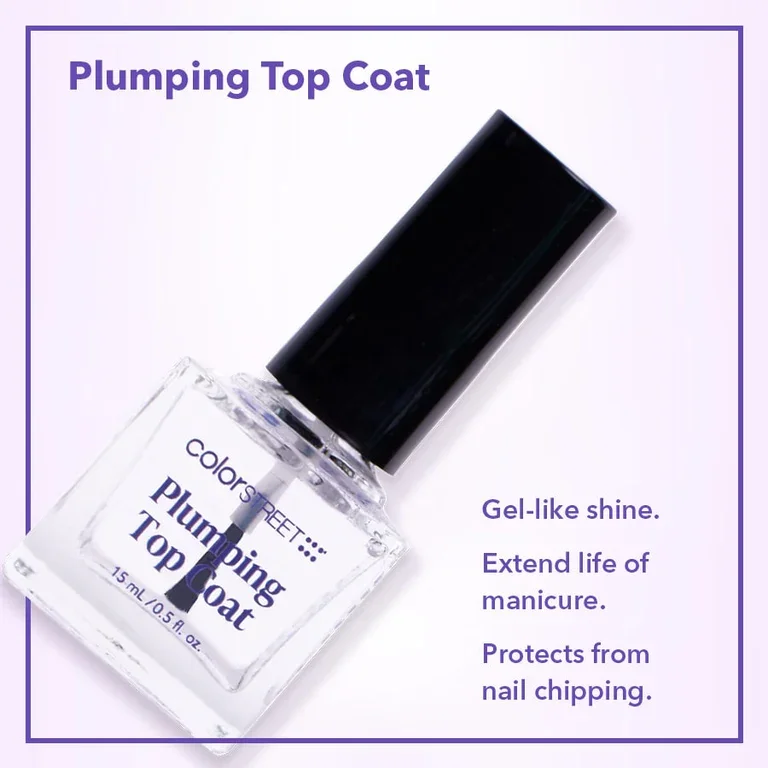 Plumping Top Coat

colorSTREET

Plumping Top Coat

15 mL / 0.5 fl. oz.

Gel-like shine.

Extend life of manicure.

Protects from nail chipping.