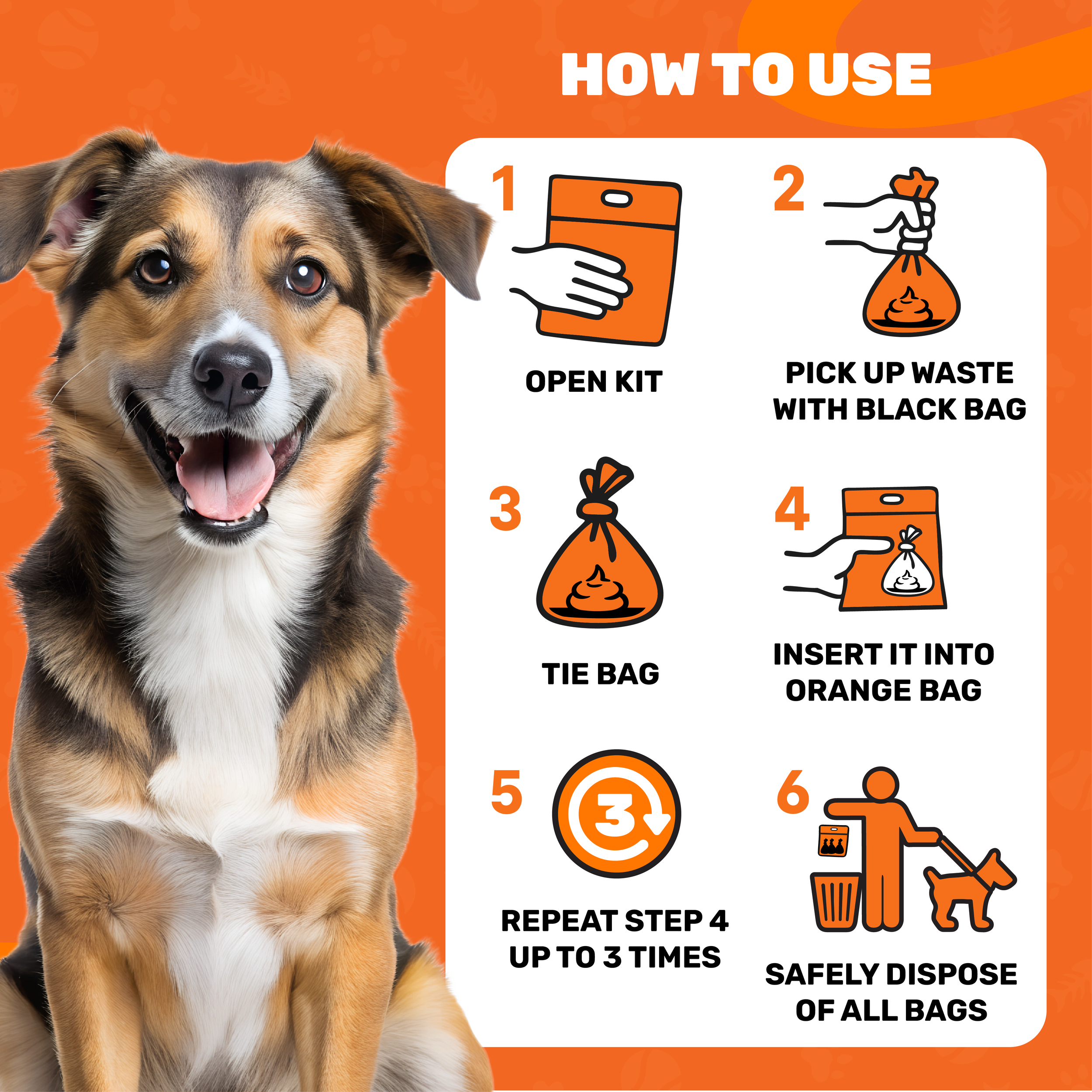 HOW TO USE

1

OPEN KIT

2

PICK UP WASTE WITH BLACK BAG

3

TIE BAG

4

INSERT IT INTO ORANGE BAG

5

3

REPEAT STEP 4 UP TO 3 TIMES

6

SAFELY DISPOSE OF ALL BAGS