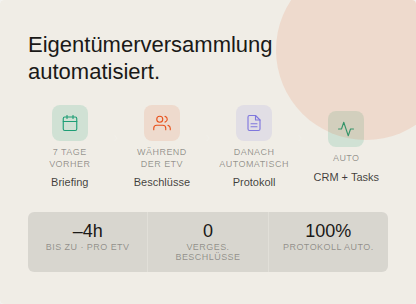 Eigentümerversammlung automatisiert.

7 TAGE VORHER
Briefing

WÄHREND DER ETV
Beschlüsse

DANACH AUTOMATISCH
Protokoll

AUTO
CRM + Tasks

–4h
BIS ZU · PRO ETV

0
VERGES. BESCHLÜSSE

100%
PROTOKOLL AUTO.