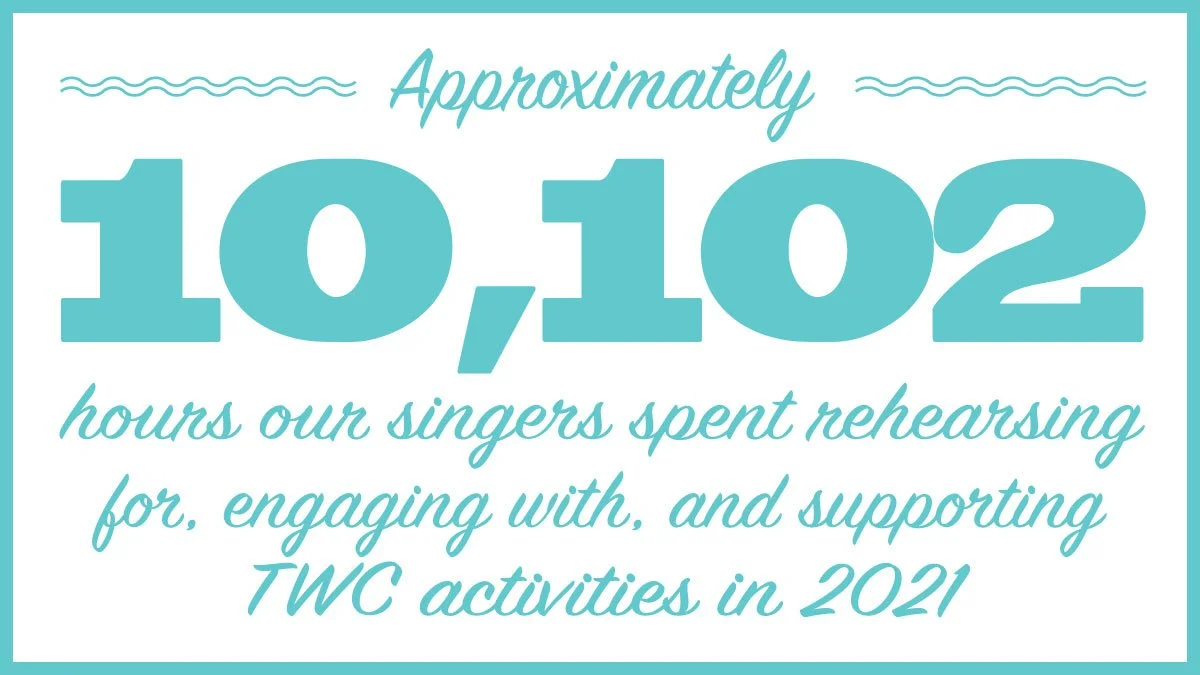 Approximately

10,102

hours our singers spent rehearsing for, engaging with, and supporting TWC activities in 2021