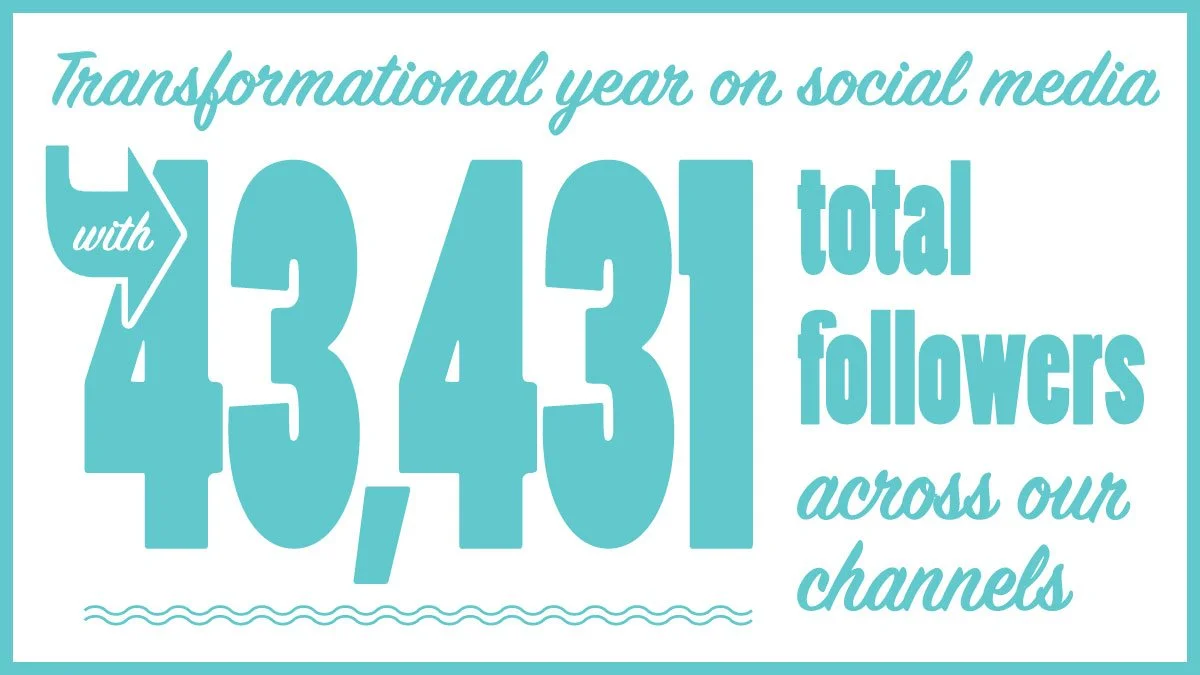 Transformational year on social media

with 43,431 total followers across our channels