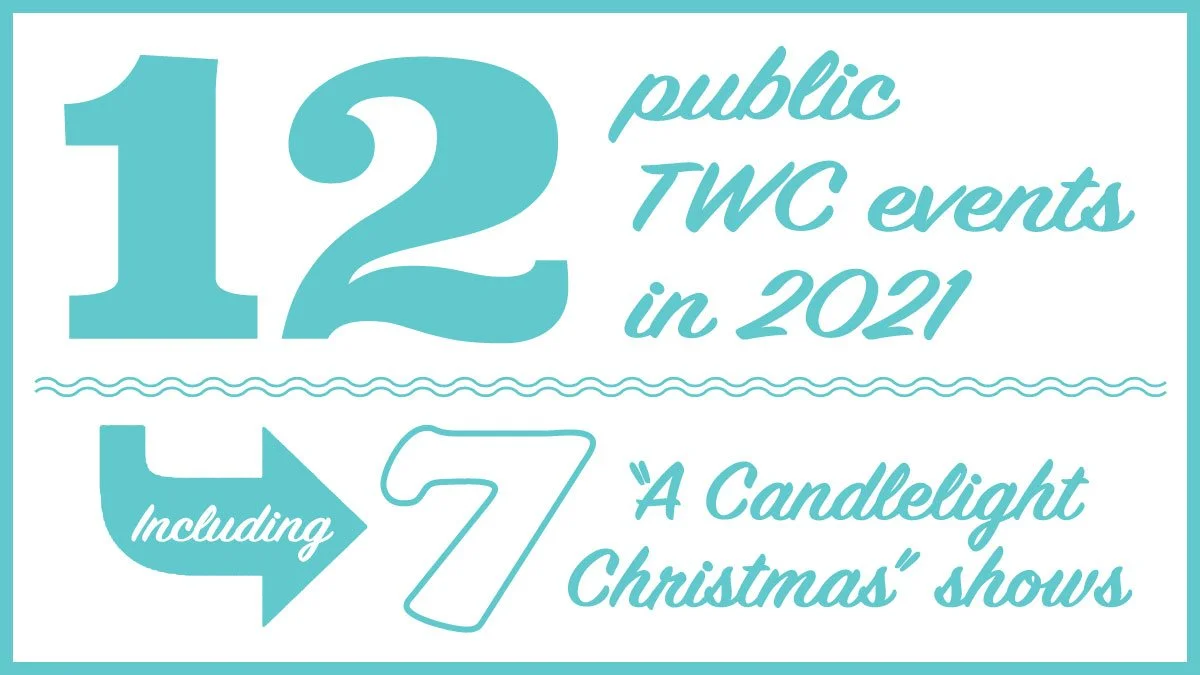 12 public TWC events in 2021

Including 7 "A Candlelight Christmas" shows