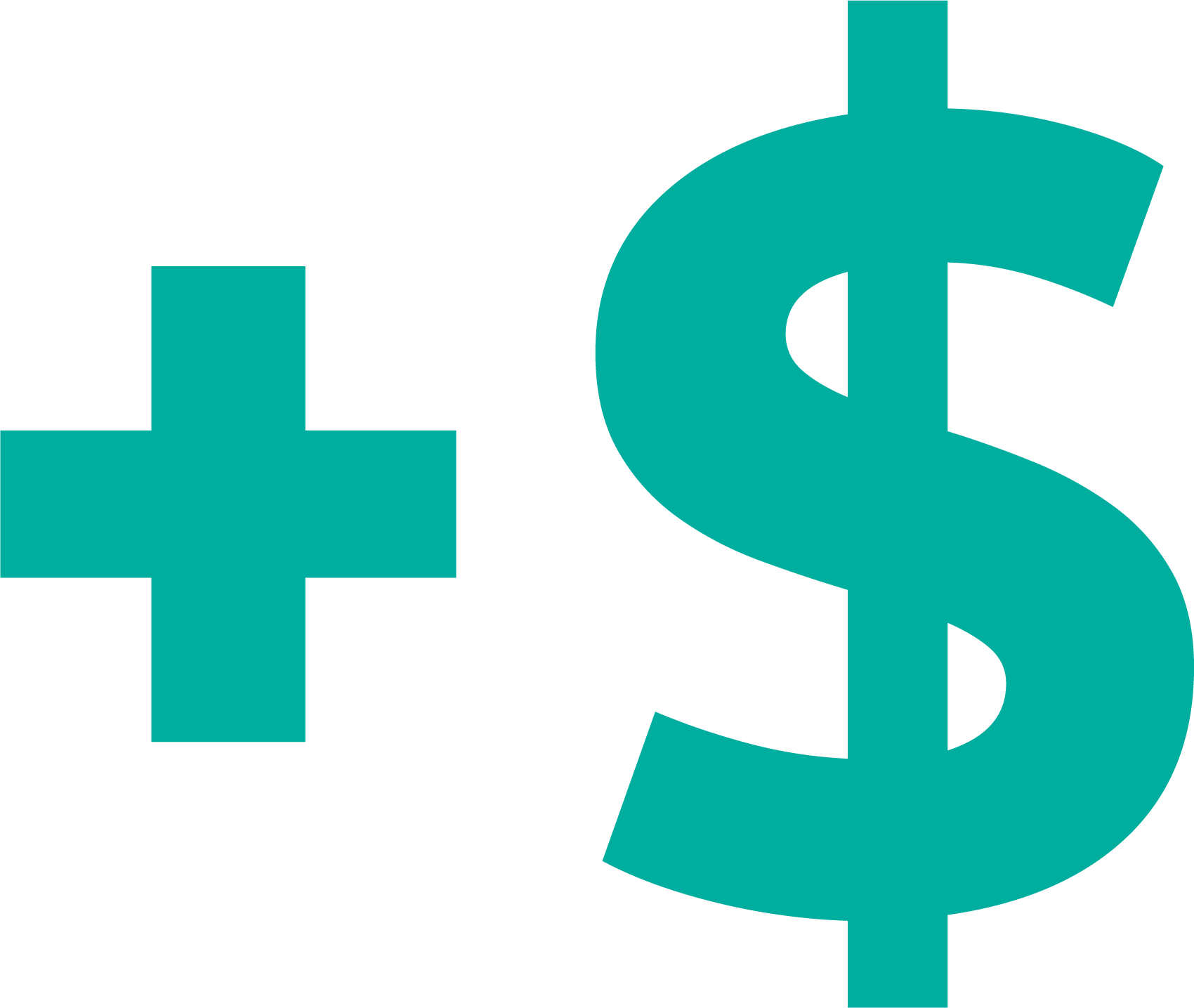 +$