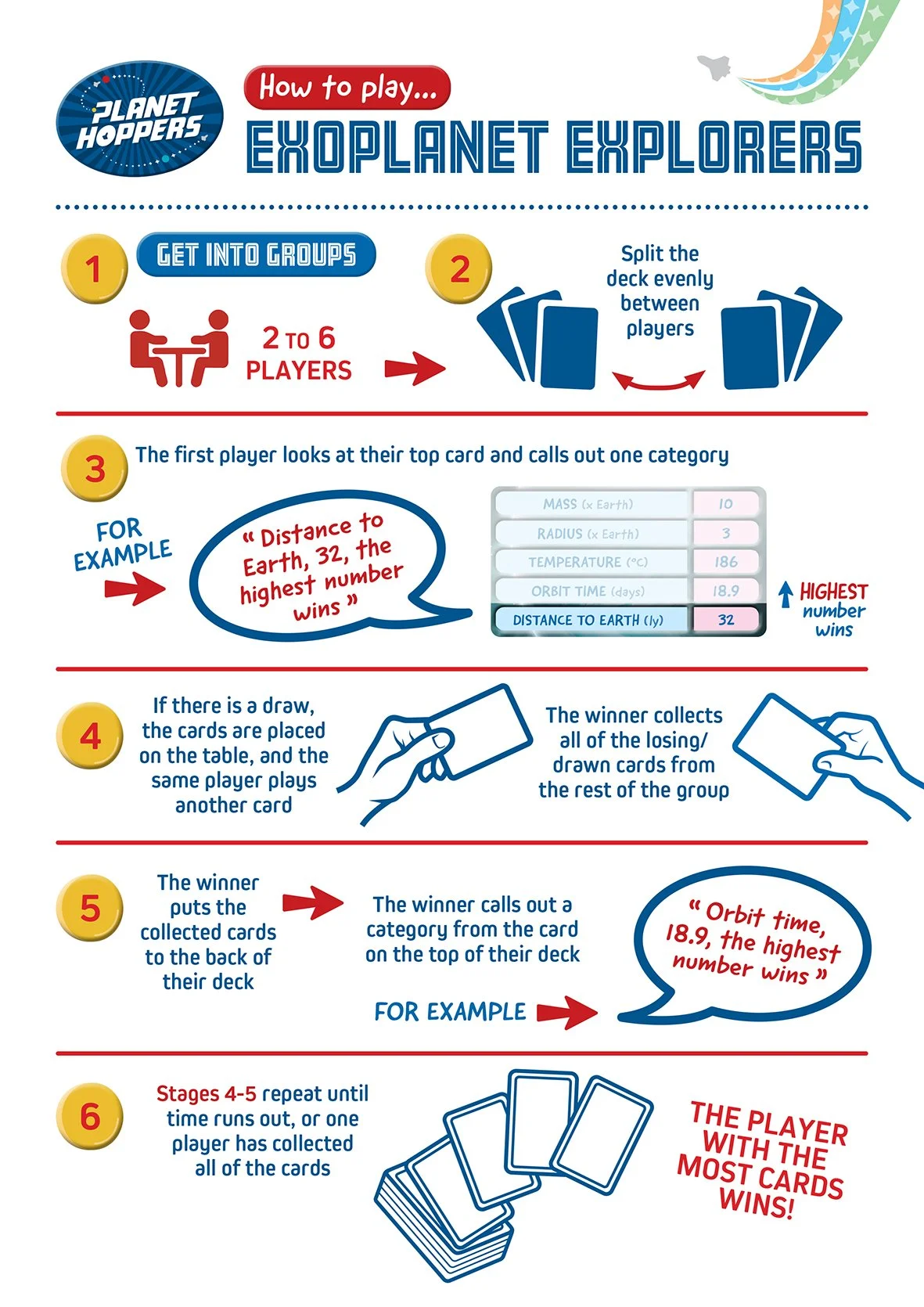 PLANET HOPPERS

How to play...

EXOPLANET EXPLORERS

1

GET INTO GROUPS

2 TO 6 PLAYERS

2

Split the deck evenly between players

3

The first player looks at their top card and calls out one category

FOR EXAMPLE

« Distance to Earth, 32, the highest number wins »

| MASS (x Earth) | 10 |
|---|---|
| RADIUS (x Earth) | 3 |
| TEMPERATURE (°C) | 186 |
| ORBIT TIME (days) | 18.9 |
| DISTANCE TO EARTH (ly) | 32 |

HIGHEST number wins

4

If there is a draw, the cards are placed on the table, and the same player plays another card

The winner collects all of the losing/ drawn cards from the rest of the group

5

The winner puts the collected cards to the back of their deck

The winner calls out a category from the card on the top of their deck

FOR EXAMPLE

« Orbit time, 18.9, the highest number wins »

6

Stages 4-5 repeat until time runs out, or one player has collected all of the cards

THE PLAYER WITH THE MOST CARDS WINS!