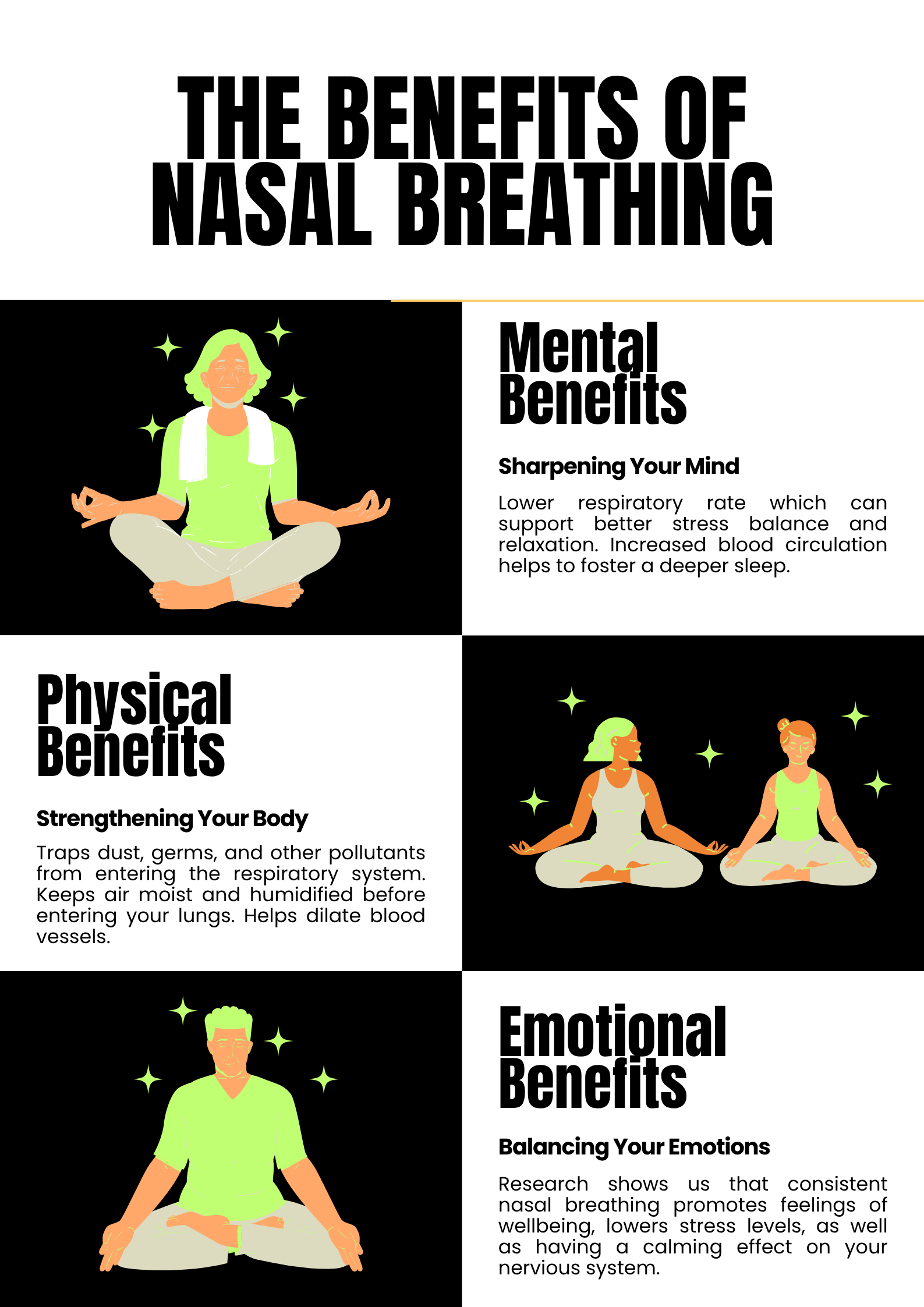 THE BENEFITS OF NASAL BREATHING

Mental Benefits

Sharpening Your Mind

Lower respiratory rate which can support better stress balance and relaxation. Increased blood circulation helps to foster a deeper sleep.

Physical Benefits

Strengthening Your Body

Traps dust, germs, and other pollutants from entering the respiratory system. Keeps air moist and humidified before entering your lungs. Helps dilate blood vessels.

Emotional Benefits

Balancing Your Emotions

Research shows us that consistent nasal breathing promotes feelings of wellbeing, lowers stress levels, as well as having a calming effect on your nervious system.