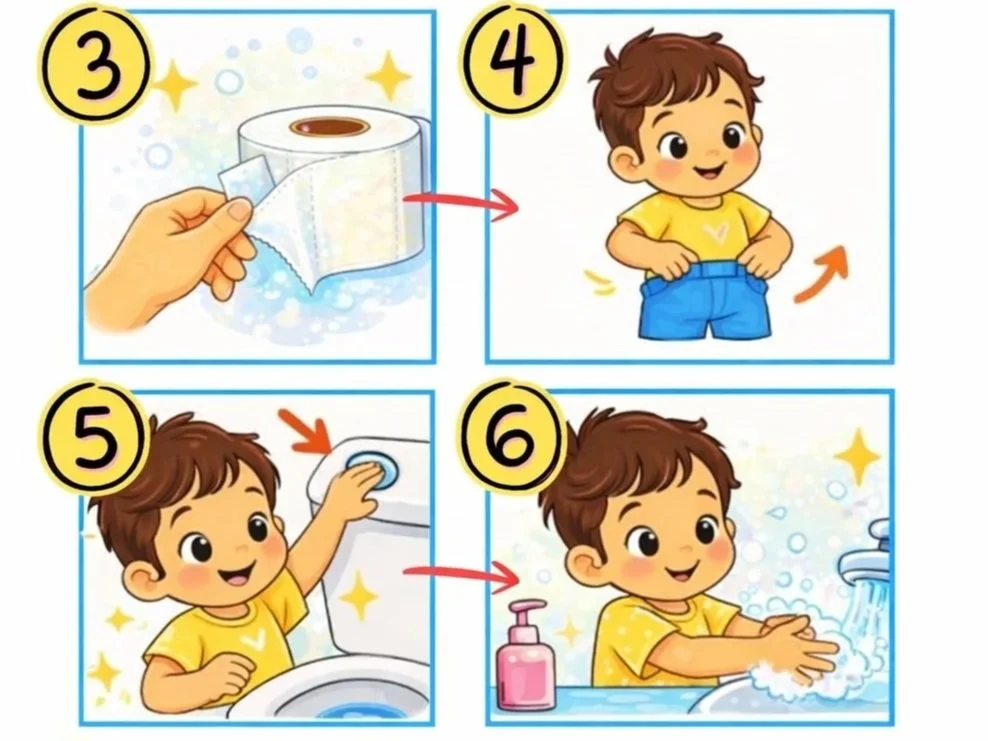 3

4

5

6