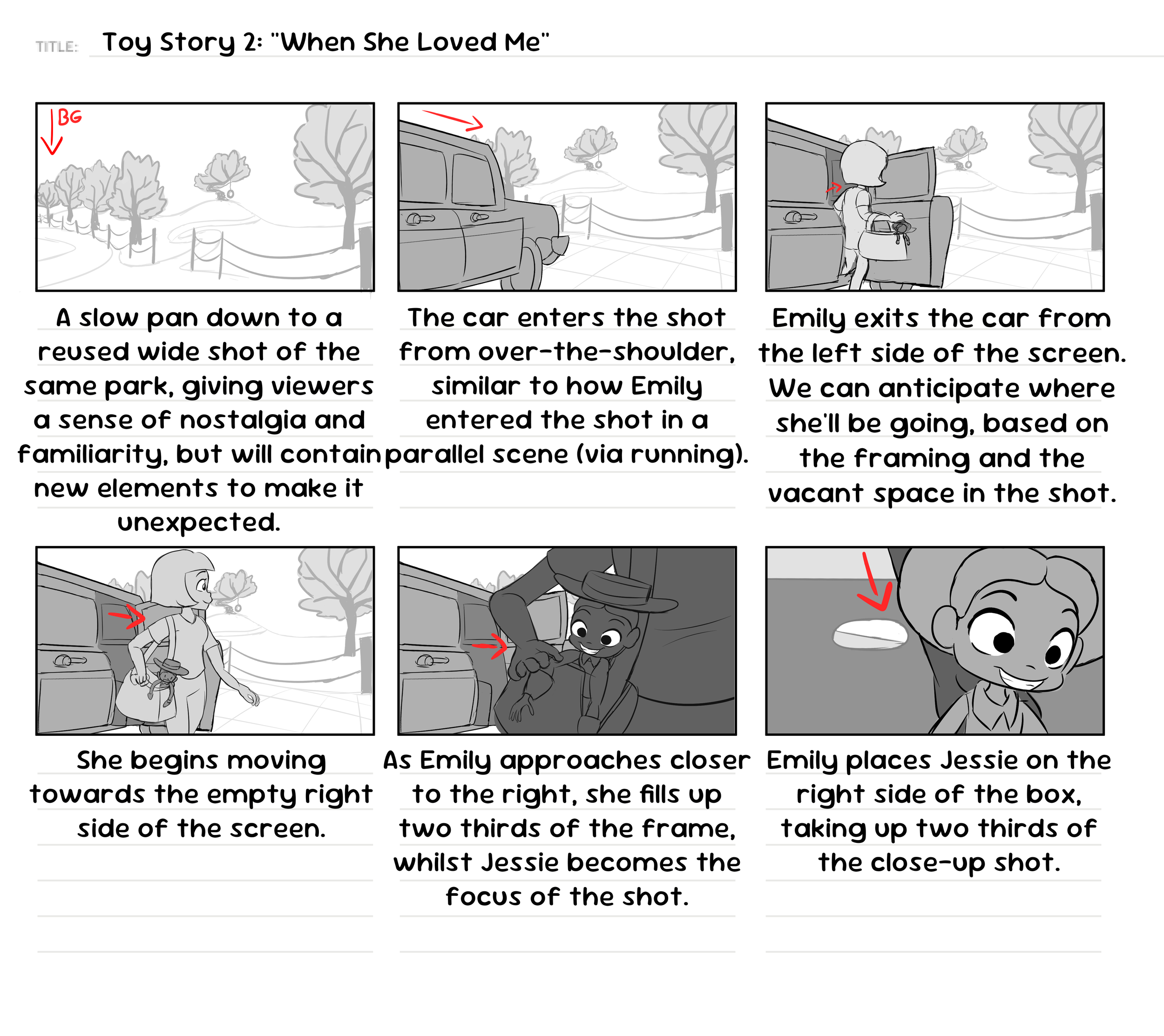 TITLE: Toy Story 2: "When She Loved Me"

BG

A slow pan down to a reused wide shot of the same park, giving viewers a sense of nostalgia and familiarity, but will contain new elements to make it unexpected.

The car enters the shot from over-the-shoulder, similar to how Emily entered the shot in a parallel scene (via running).

Emily exits the car from the left side of the screen. We can anticipate where she'll be going, based on the framing and the vacant space in the shot.

She begins moving towards the empty right side of the screen.

As Emily approaches closer to the right, she fills up two thirds of the frame, whilst Jessie becomes the focus of the shot.

Emily places Jessie on the right side of the box, taking up two thirds of the close-up shot.