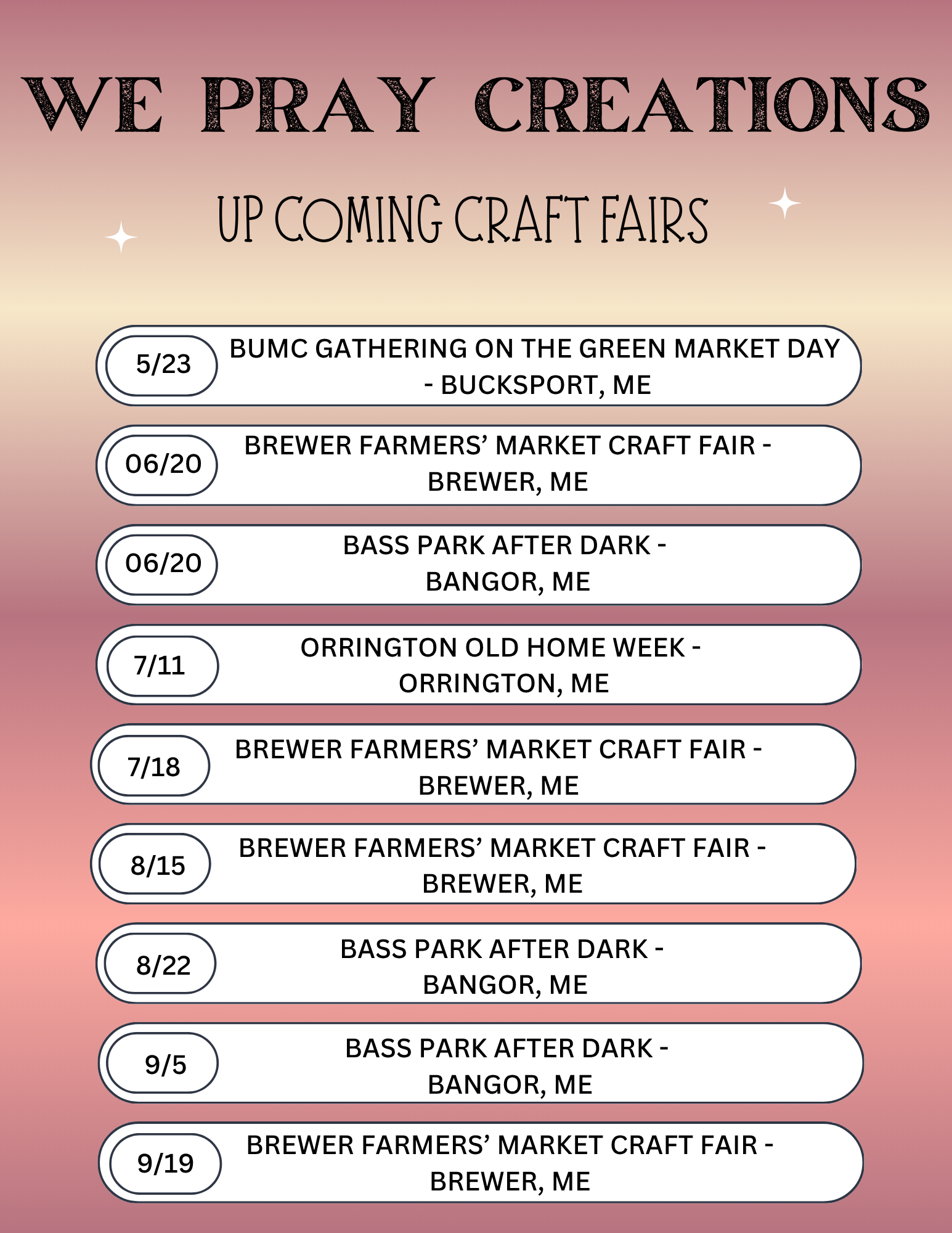 WE PRAY CREATIONS

UP COMING CRAFT FAIRS

5/23

BUMC GATHERING ON THE GREEN MARKET DAY - BUCKSPORT, ME

06/20

BREWER FARMERS' MARKET CRAFT FAIR - BREWER, ME

06/20

BASS PARK AFTER DARK - BANGOR, ME

7/11

ORRINGTON OLD HOME WEEK - ORRINGTON, ME

7/18

BREWER FARMERS' MARKET CRAFT FAIR - BREWER, ME

8/15

BREWER FARMERS' MARKET CRAFT FAIR - BREWER, ME

8/22

BASS PARK AFTER DARK - BANGOR, ME

9/5

BASS PARK AFTER DARK - BANGOR, ME

9/19

BREWER FARMERS' MARKET CRAFT FAIR - BREWER, ME