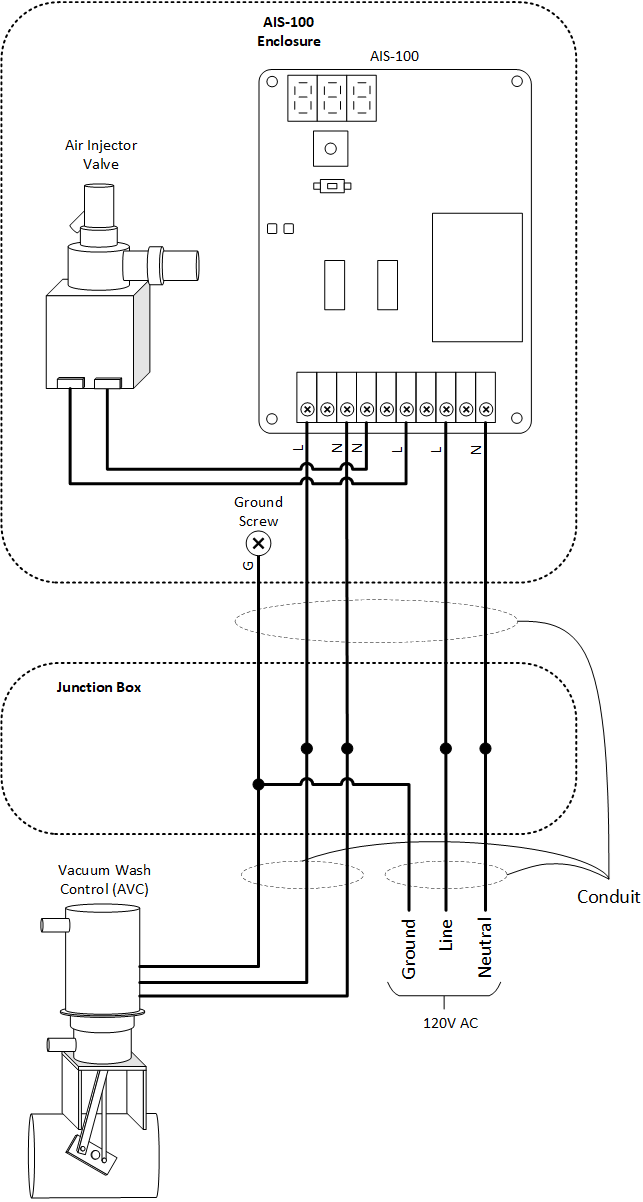 AIS-100
Enclosure

AIS-100

Air Injector
Valve

L N N L L N

Ground
Screw

G

Junction Box

Vacuum Wash
Control (AVC)

Conduit

Ground Line Neutral

120V AC