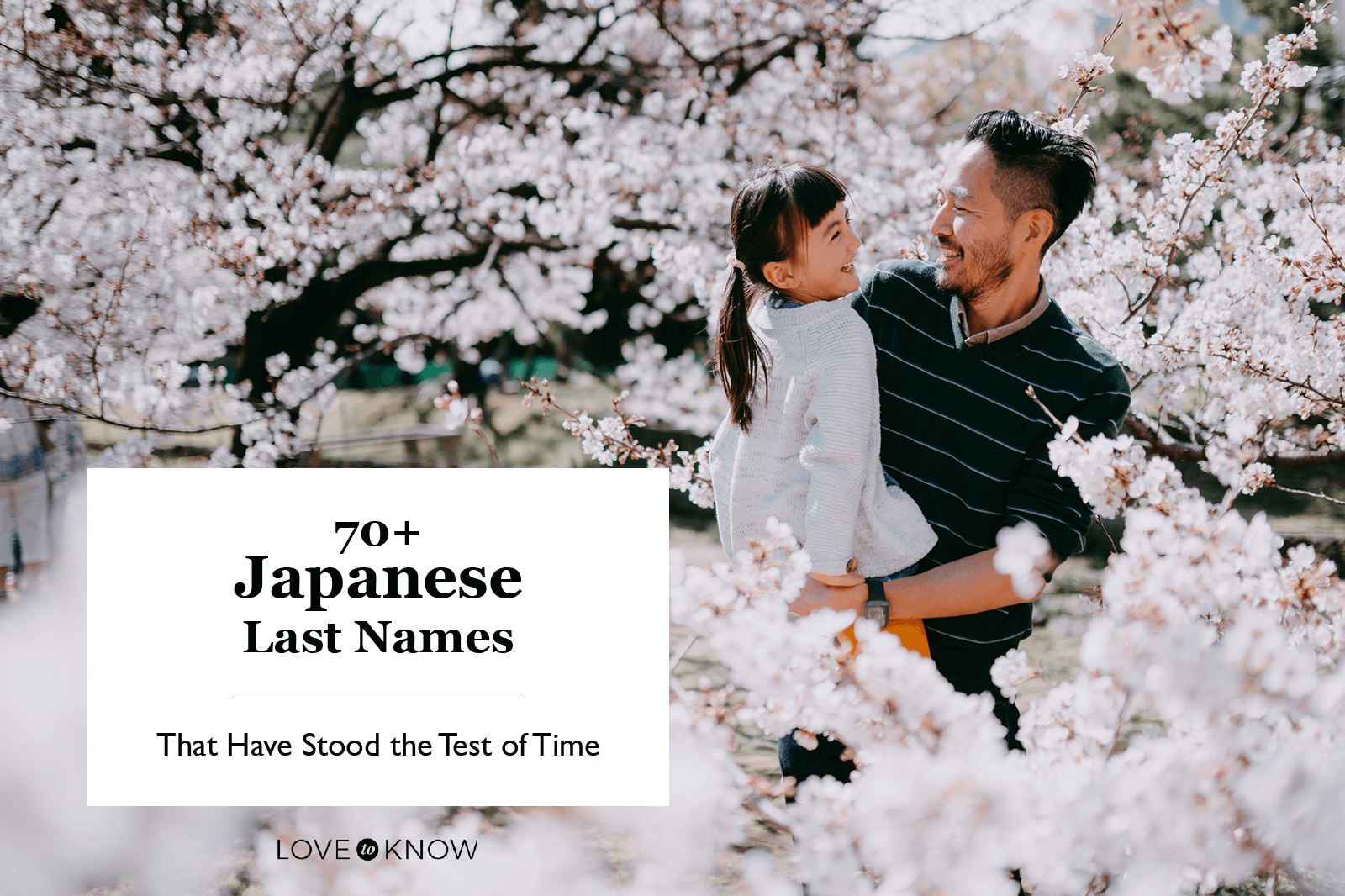 70+
Japanese
Last Names

That Have Stood the Test of Time

LOVE to KNOW