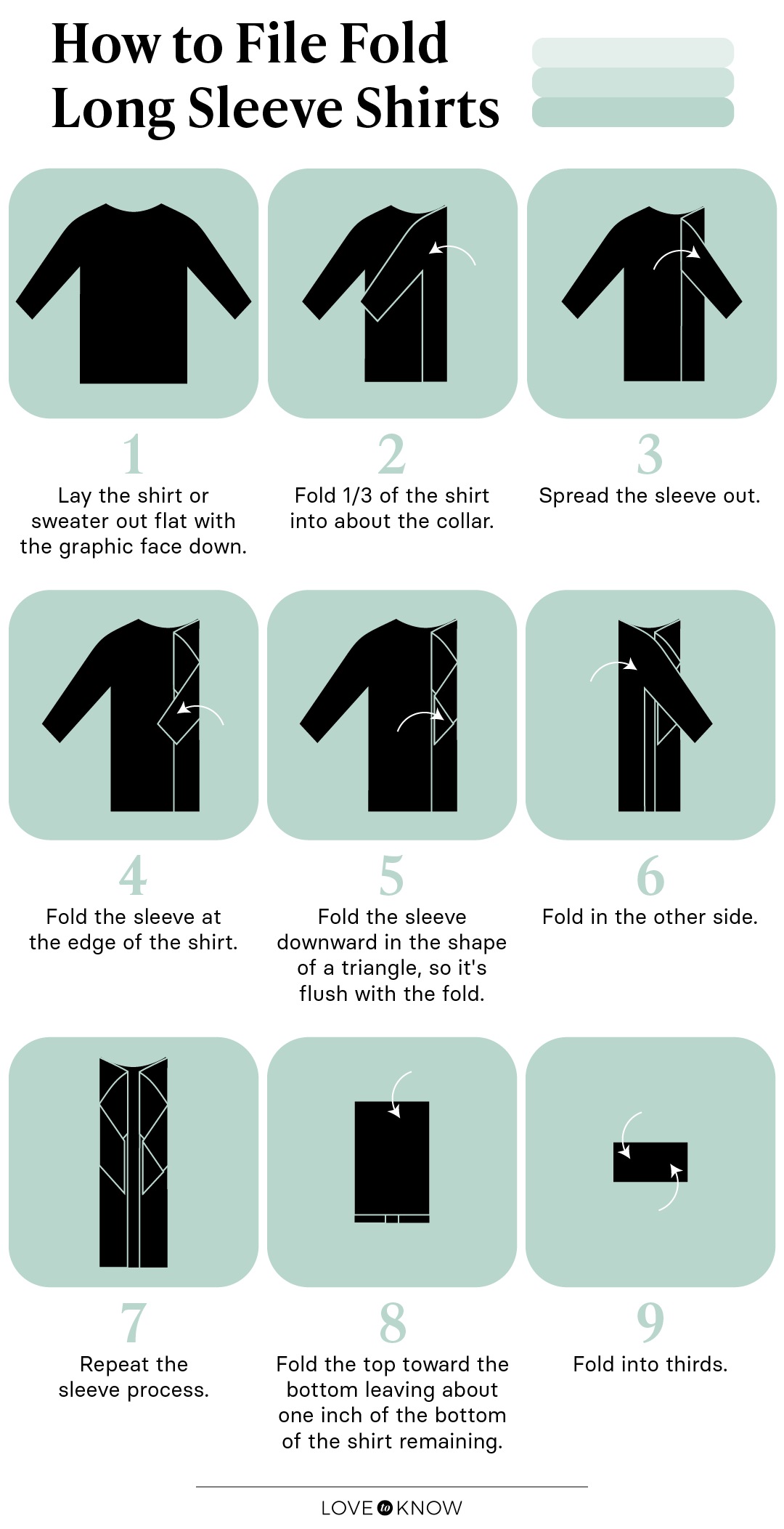 How to File Fold Long Sleeve Shirts

1
Lay the shirt or sweater out flat with the graphic face down.

2
Fold 1/3 of the shirt into about the collar.

3
Spread the sleeve out.

4
Fold the sleeve at the edge of the shirt.

5
Fold the sleeve downward in the shape of a triangle, so it's flush with the fold.

6
Fold in the other side.

7
Repeat the sleeve process.

8
Fold the top toward the bottom leaving about one inch of the bottom of the shirt remaining.

9
Fold into thirds.

LOVE to KNOW