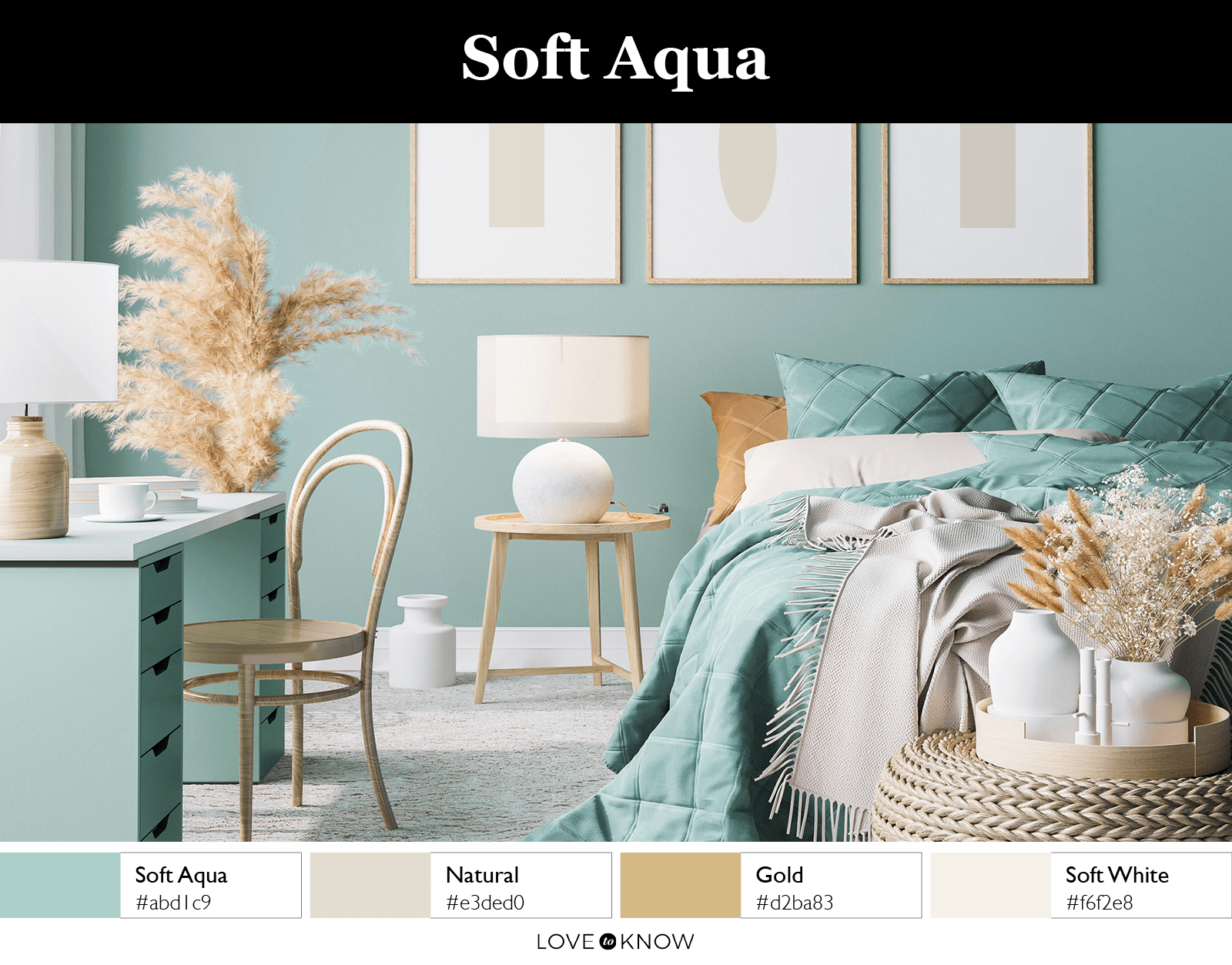 Soft Aqua

Soft Aqua
#abd1c9

Natural
#e3ded0

Gold
#d2ba83

Soft White
#f6f2e8

LOVE to KNOW