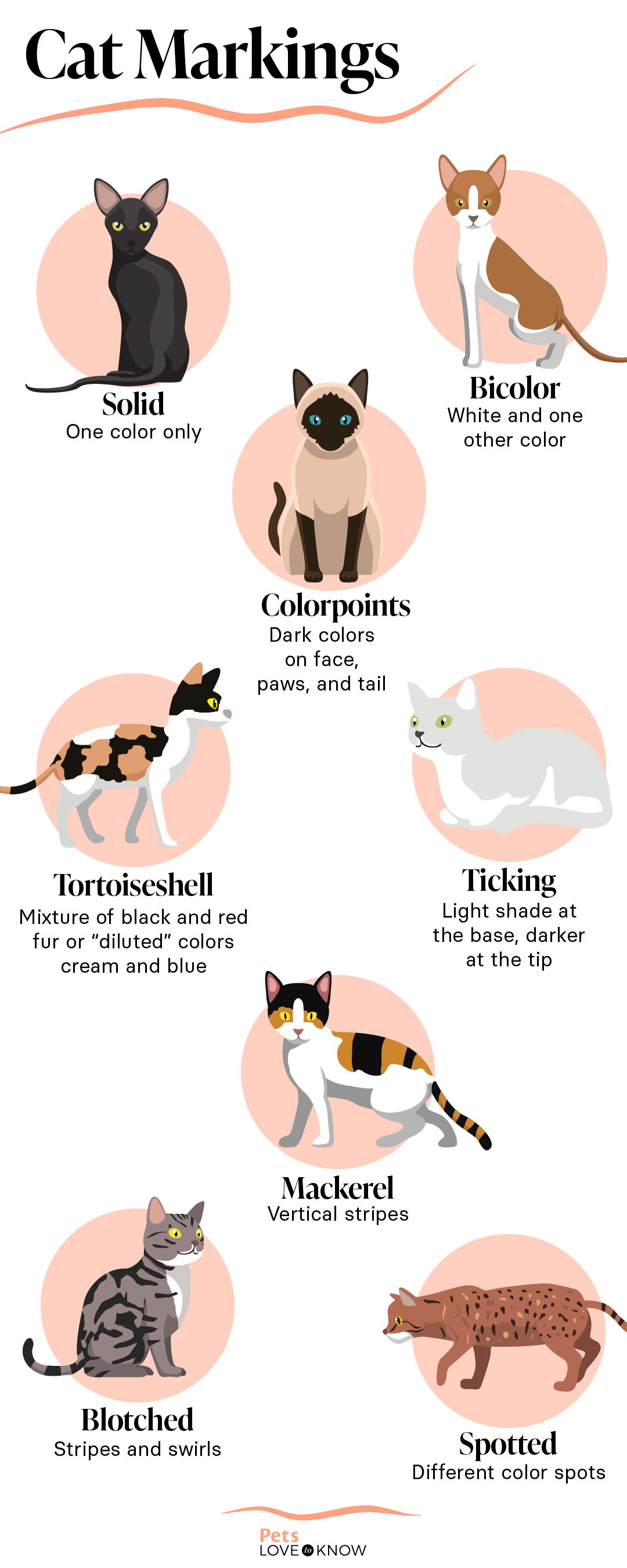 Cat Markings

Solid
One color only

Bicolor
White and one other color

Colorpoints
Dark colors on face, paws, and tail

Tortoiseshell
Mixture of black and red fur or “diluted” colors cream and blue

Ticking
Light shade at the base, darker at the tip

Mackerel
Vertical stripes

Blotched
Stripes and swirls

Spotted
Different color spots

Pets
LOVE to KNOW